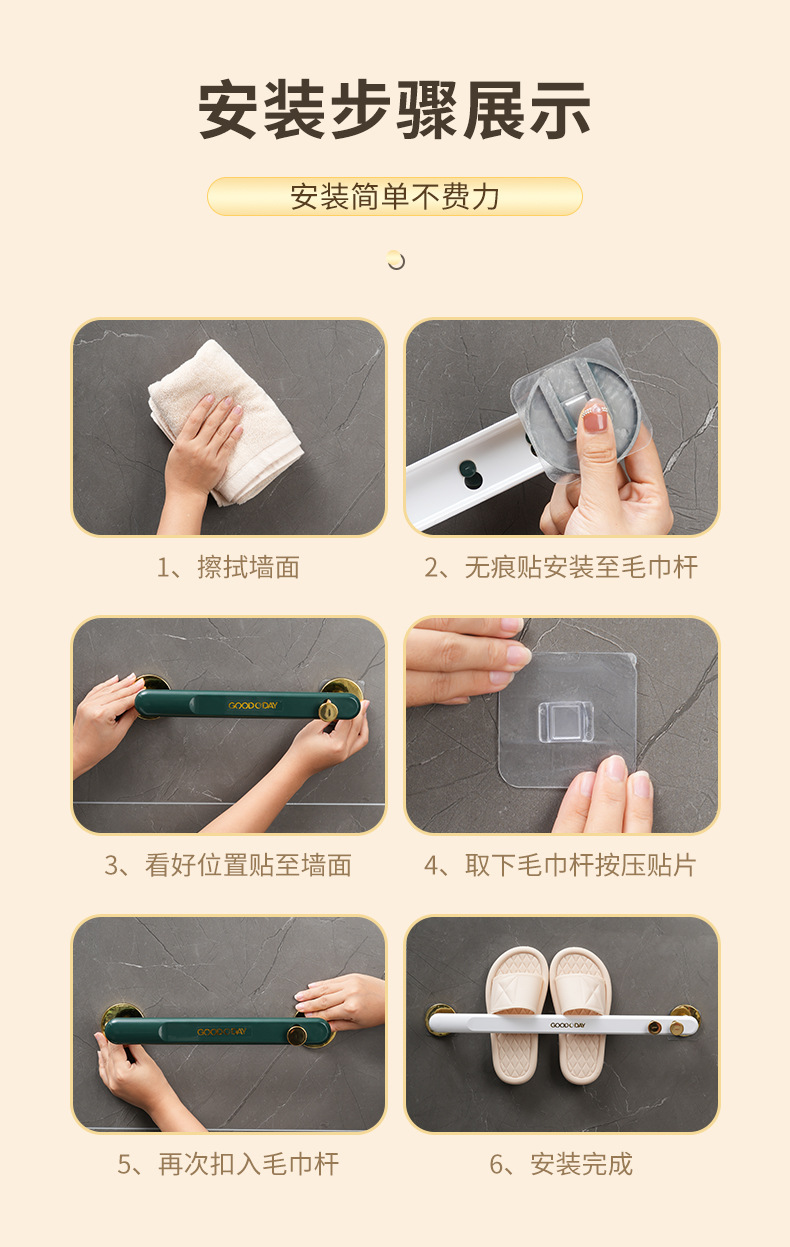 安装步骤展示

安装简单不费力

1、擦拭墙面

2、无痕贴安装至毛巾杆

GOOD DAY

3、看好位置贴至墙面

4、取下毛巾杆按压贴片

GOOD DAY

5、再次扣入毛巾杆

GOOD DAY

6、安装完成