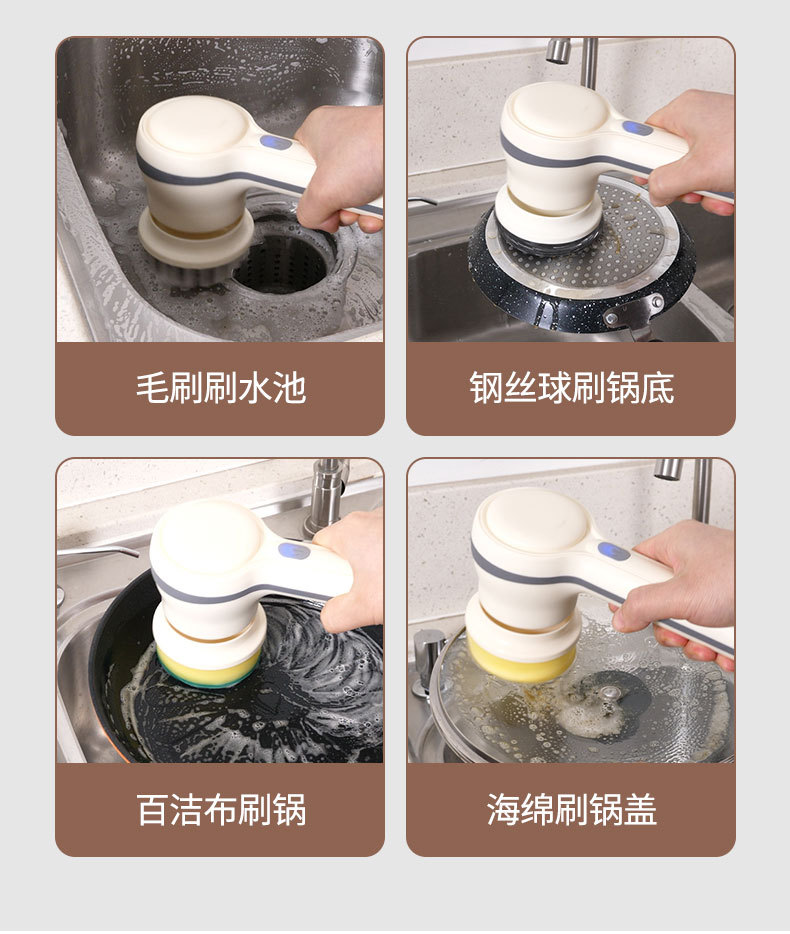 毛刷刷水池

钢丝球刷锅底

百洁布刷锅

海绵刷锅盖