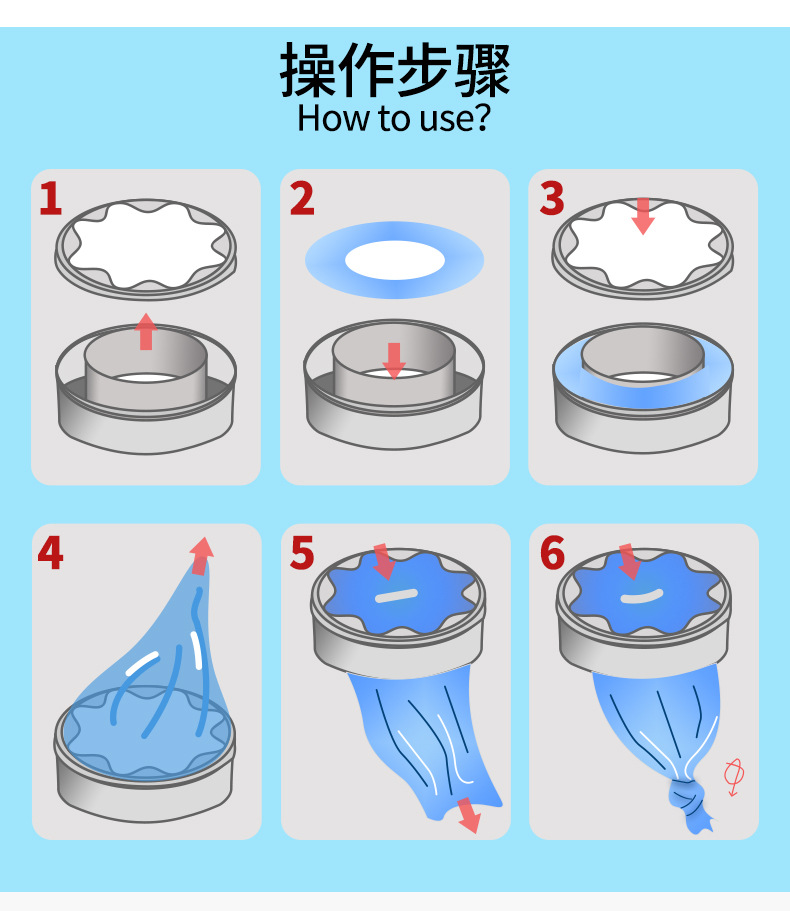 操作步骤
How to use?

1

2

3

4

5

6