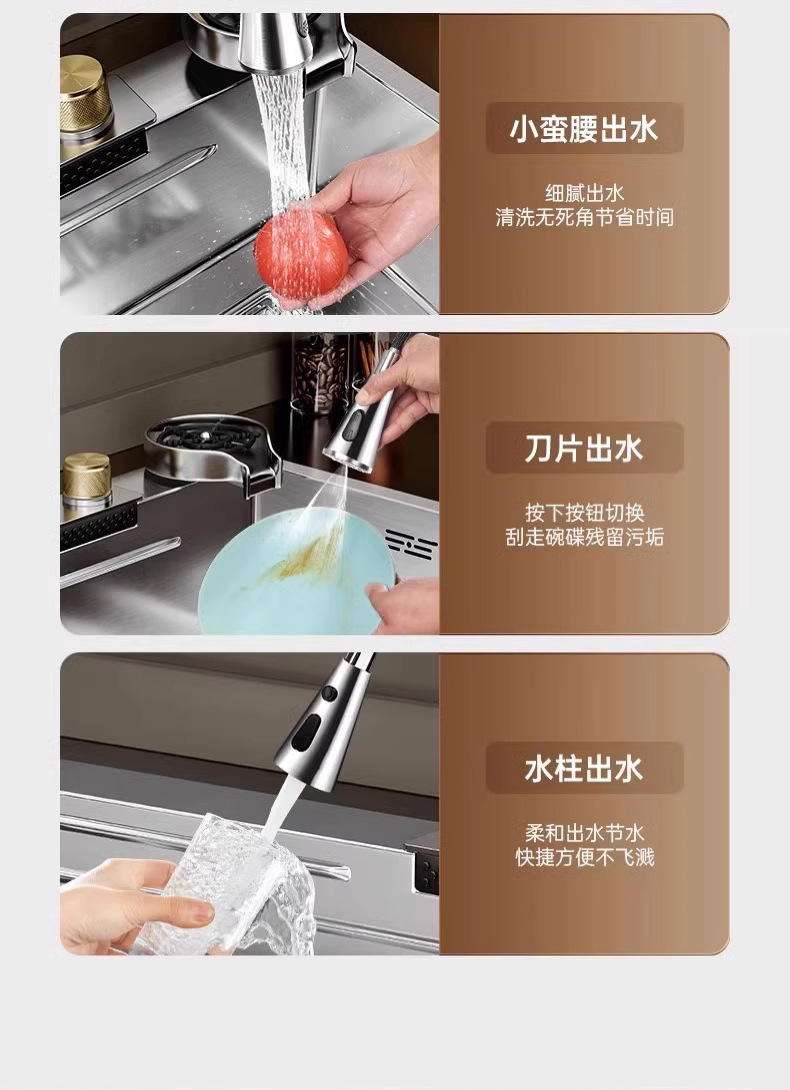 小蛮腰出水

细腻出水
清洗无死角节省时间

刀片出水

按下按钮切换
刮走碗碟残留污垢

水柱出水

柔和出水节水
快捷方便不飞溅