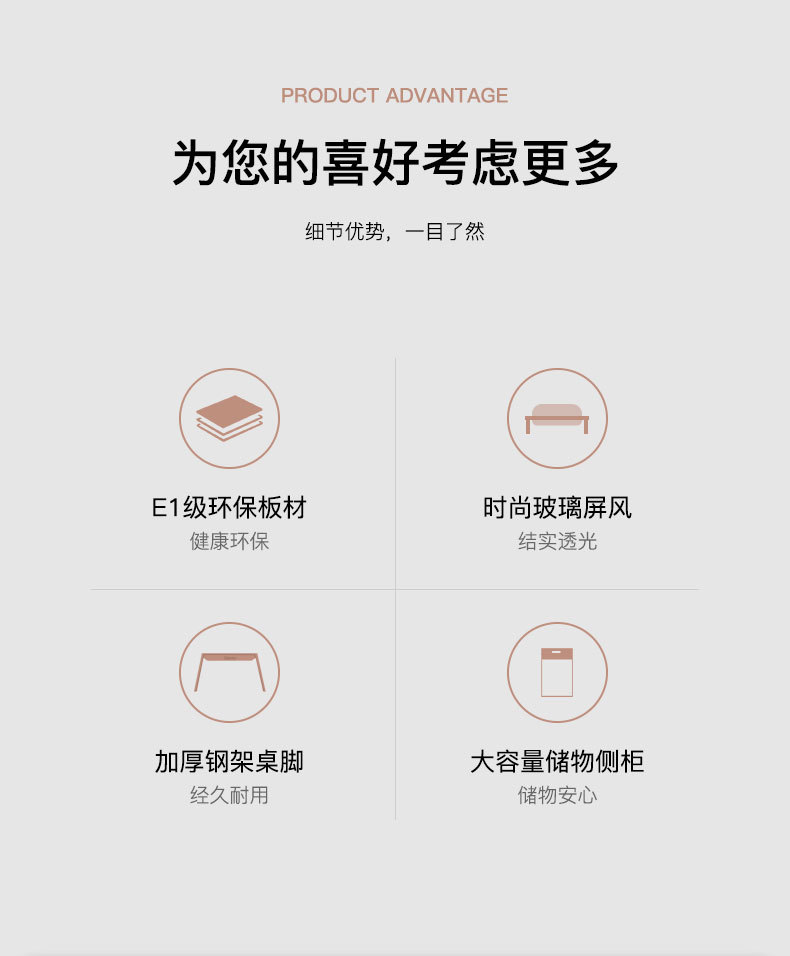 PRODUCT ADVANTAGE

为您的喜好考虑更多

细节优势，一目了然

E1级环保板材
健康环保

时尚玻璃屏风
结实透光

加厚钢架桌脚
经久耐用

大容量储物侧柜
储物安心