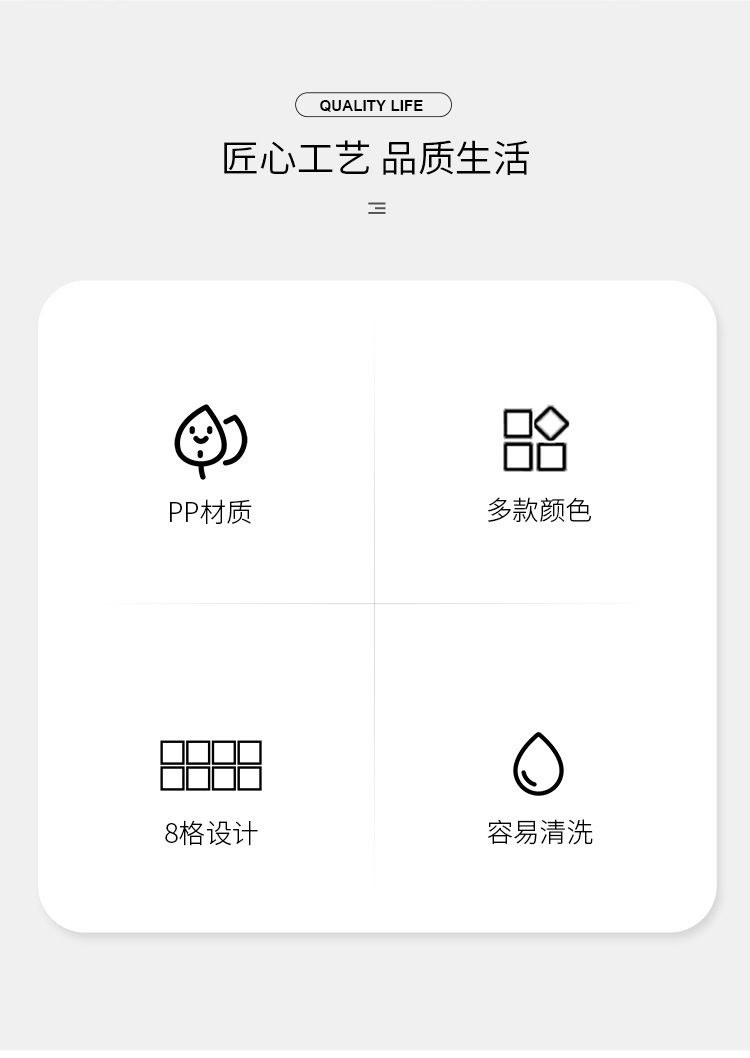 QUALITY LIFE

匠心工艺 品质生活

PP材质

多款颜色

8格设计

容易清洗