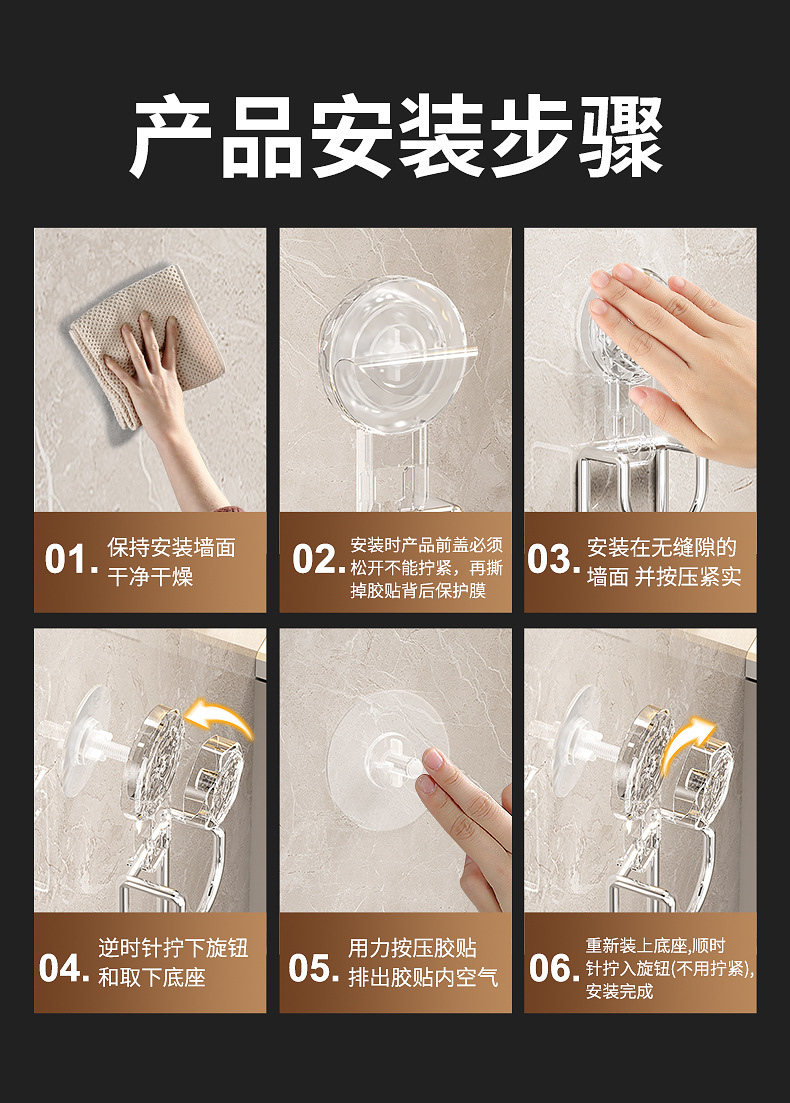 产品安装步骤

01. 保持安装墙面干净干燥

02. 安装时产品前盖必须松开不能拧紧，再撕掉胶贴背后保护膜

03. 安装在无缝隙的墙面 并按压紧实

04. 逆时针拧下旋钮和取下底座

05. 用力按压胶贴排出胶贴内空气

06. 重新装上底座,顺时针拧入旋钮(不用拧紧),安装完成