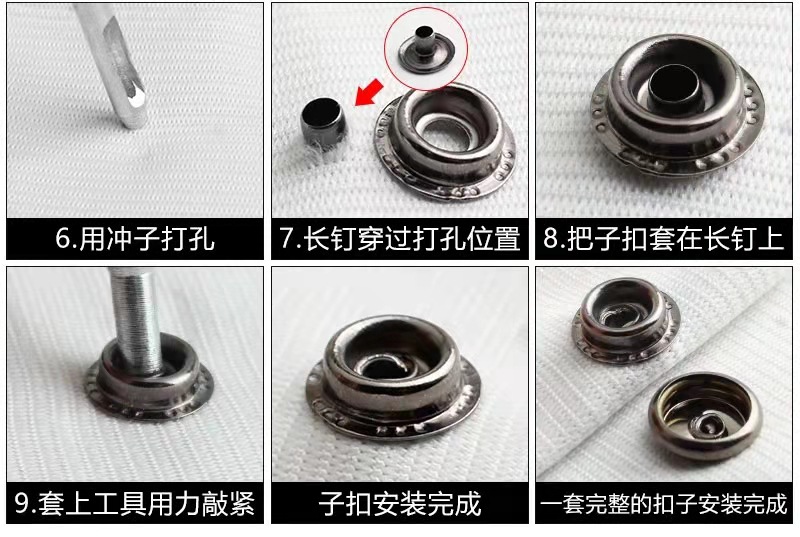 6.用冲子打孔

7.长钉穿过打孔位置

8.把子扣套在长钉上

9.套上工具用力敲紧

子扣安装完成

一套完整的扣子安装完成