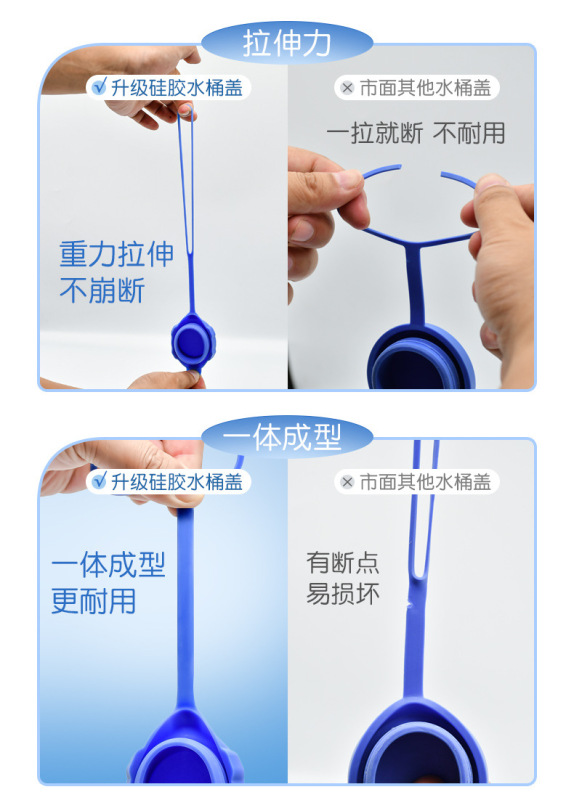 拉伸力

升级硅胶水桶盖

重力拉伸
不崩断

市面其他水桶盖

一拉就断 不耐用

一体成型

升级硅胶水桶盖

一体成型
更耐用

市面其他水桶盖

有断点
易损坏