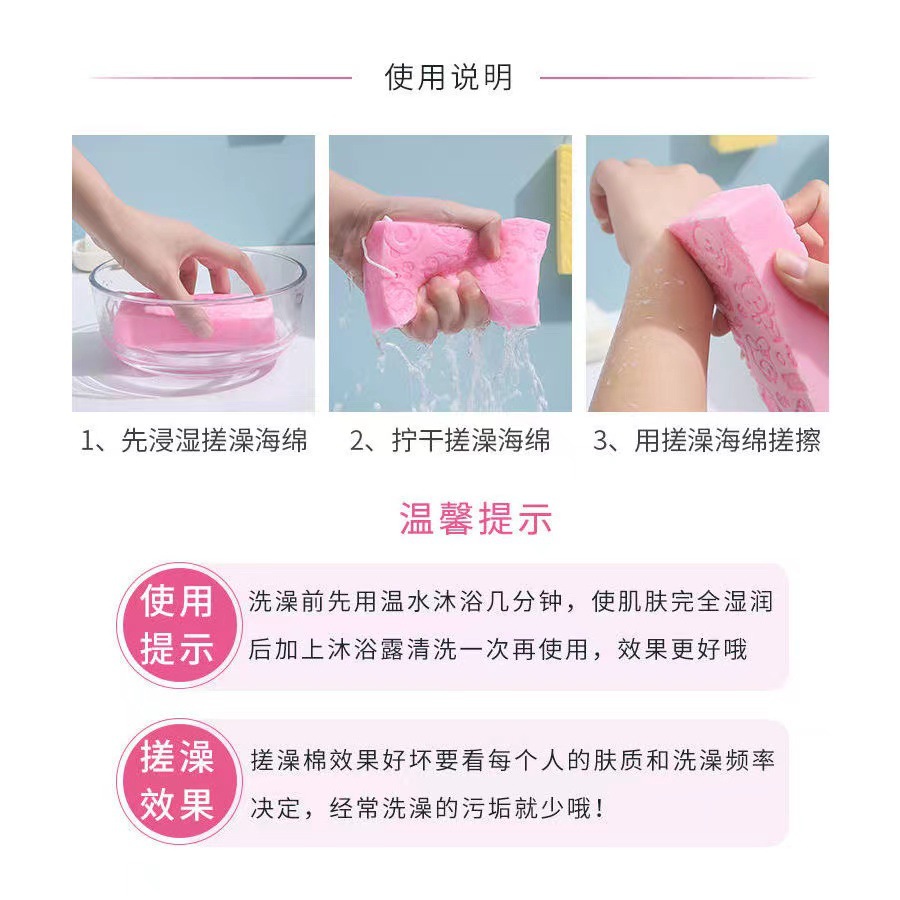 使用说明

1、先浸湿搓澡海绵

2、拧干搓澡海绵

3、用搓澡海绵搓擦

温馨提示

使用提示

洗澡前先用温水沐浴几分钟，使肌肤完全湿润后加上沐浴露清洗一次再使用，效果更好哦

搓澡效果

搓澡棉效果好坏要看每个人的肤质和洗澡频率决定，经常洗澡的污垢就少哦！