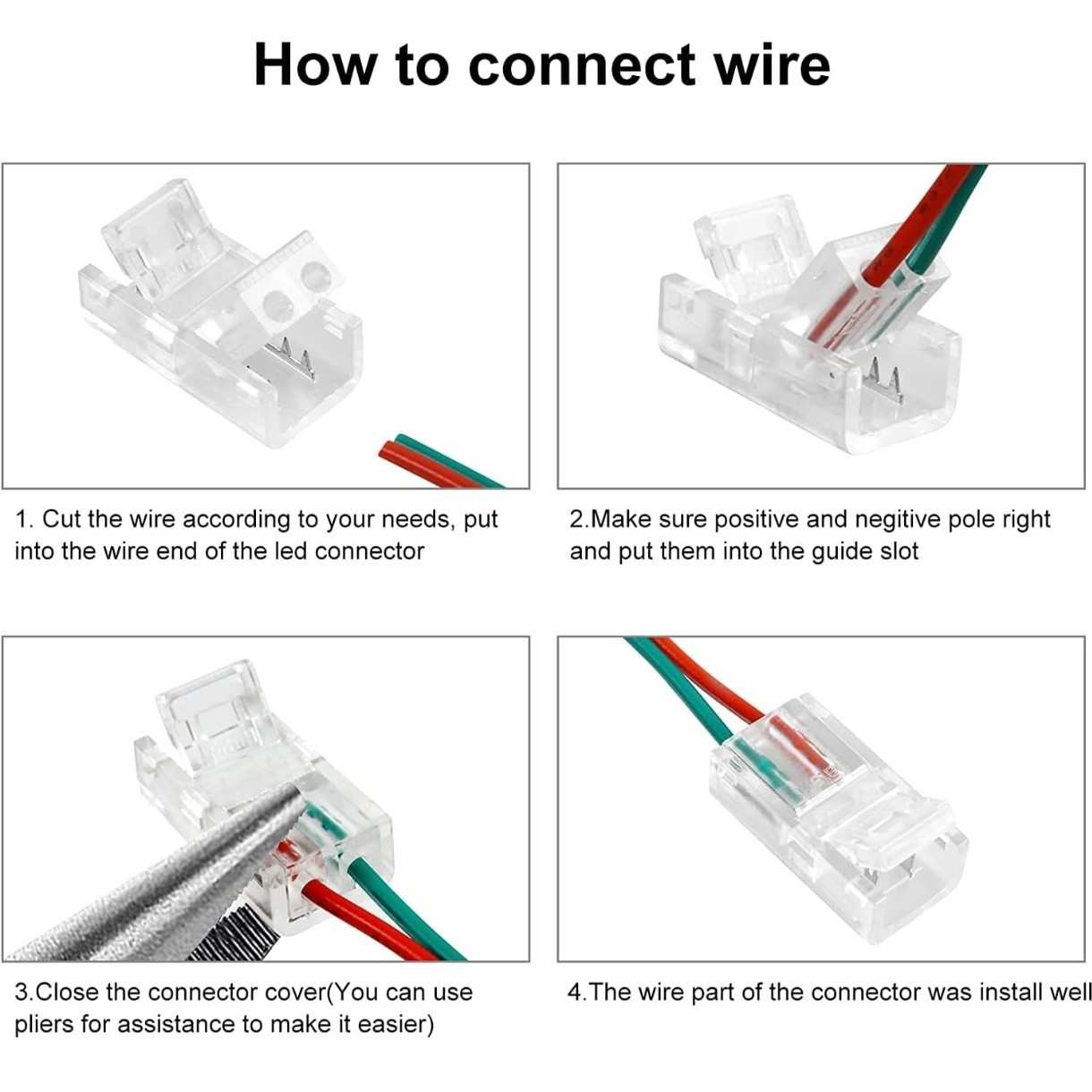 How to connect wire

1. Cut the wire according to your needs, put into the wire end of the led connector

2.Make sure positive and negitive pole right and put them into the guide slot

3.Close the connector cover(You can use pliers for assistance to make it easier)

4.The wire part of the connector was install well