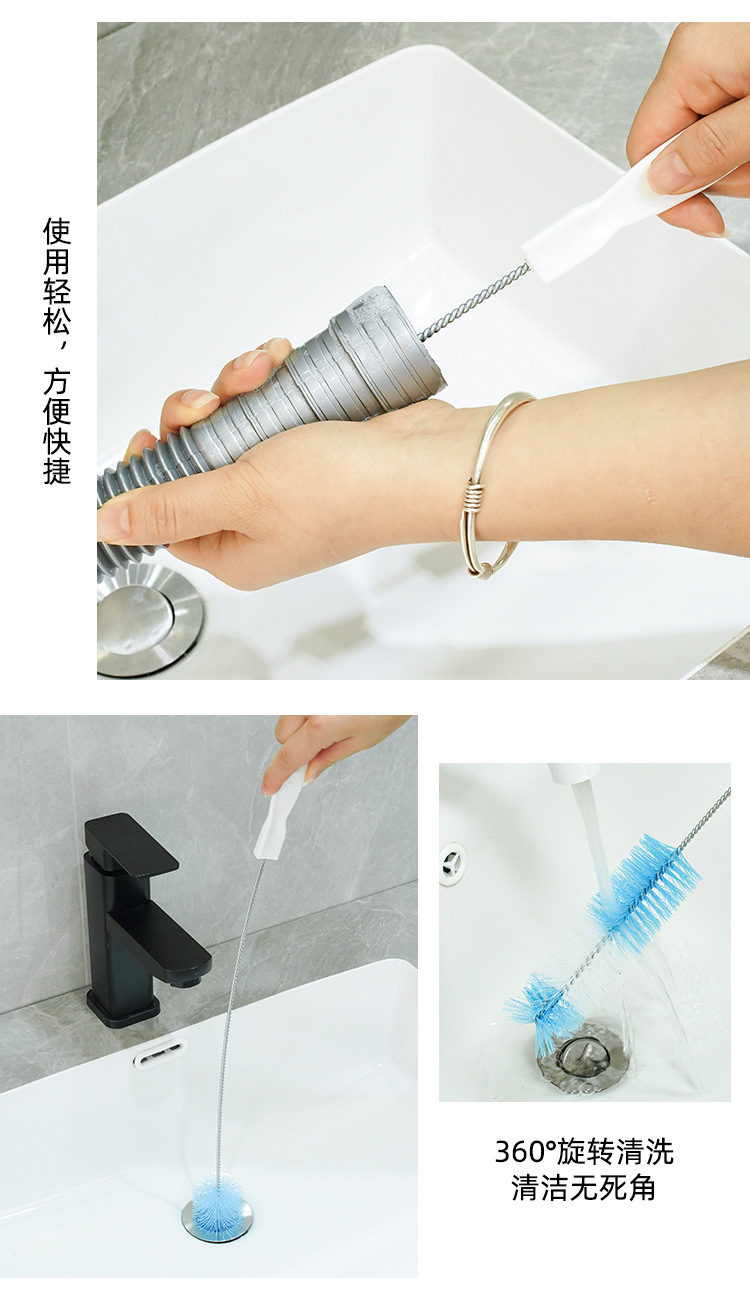 使用轻松，方便快捷

360°旋转清洗
清洁无死角