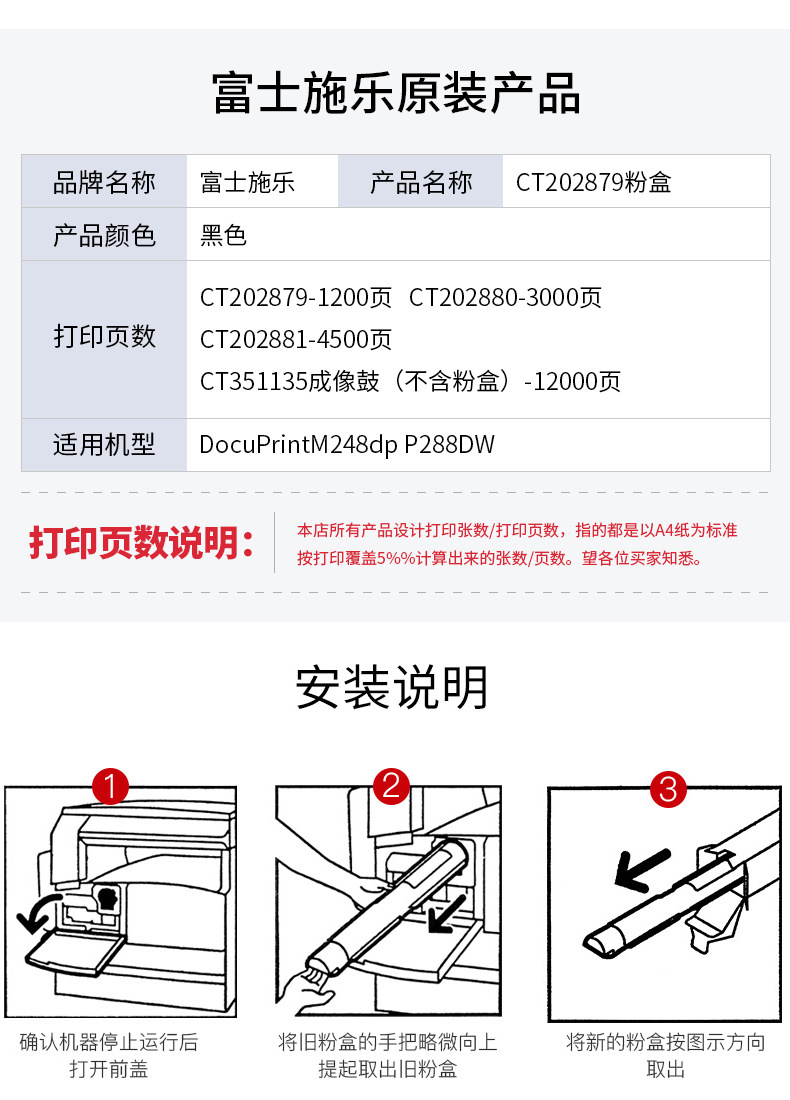 富士施乐原装产品

| 品牌名称 | 富士施乐 | 产品名称 | CT202879粉盒 |
|---|---|---|---|
| 产品颜色 | 黑色 | | |
| 打印页数 | CT202879-1200页 CT202880-3000页 CT202881-4500页 CT351135成像鼓（不含粉盒）-12000页 | | |
| 适用机型 | DocuPrintM248dp P288DW | | |

打印页数说明：

本店所有产品设计打印张数/打印页数，指的都是以A4纸为标准按打印覆盖5%%计算出来的张数/页数。望各位买家知悉。

安装说明

1
确认机器停止运行后打开前盖

2
将旧粉盒的手把略微向上提起取出旧粉盒

3
将新的粉盒按图示方向取出