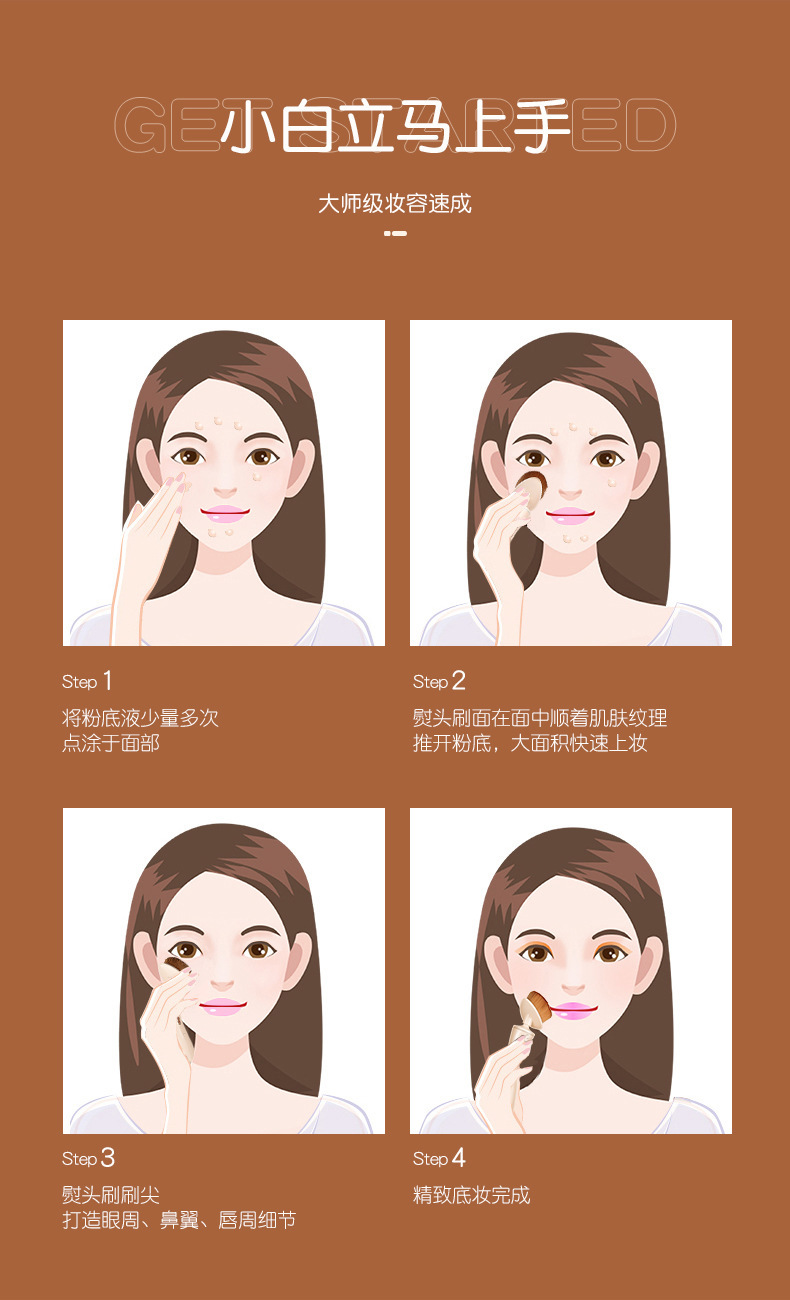 GET STARTED
小白立马上手

大师级妆容速成

Step 1
将粉底液少量多次
点涂于面部

Step 2
熨头刷面在面中顺着肌肤纹理
推开粉底，大面积快速上妆

Step 3
熨头刷刷尖
打造眼周、鼻翼、唇周细节

Step 4
精致底妆完成