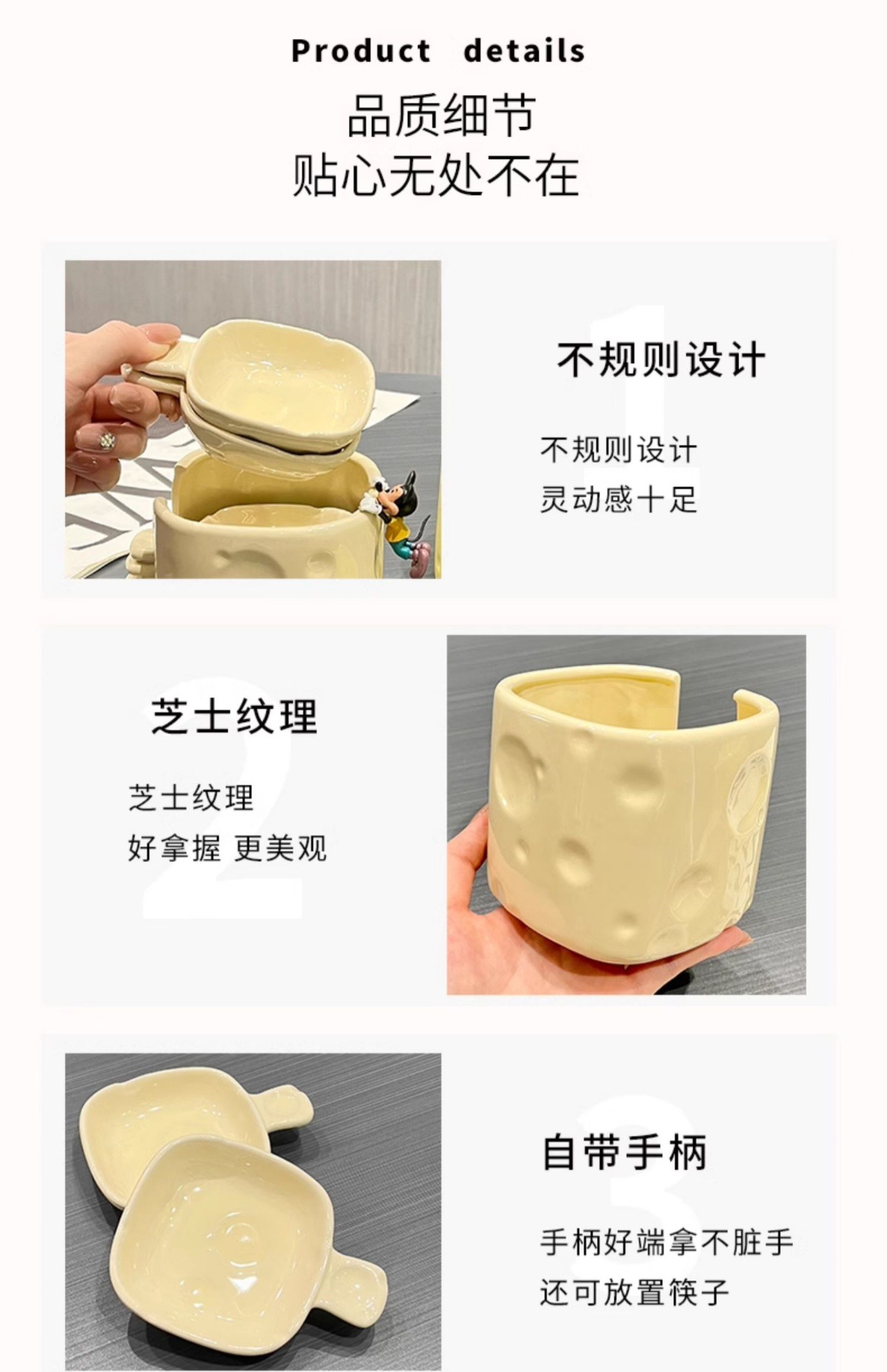 Product details

品质细节
贴心无处不在

1

不规则设计

不规则设计
灵动感十足

2

芝士纹理

芝士纹理
好拿握 更美观

3

自带手柄

手柄好端拿不脏手
还可放置筷子