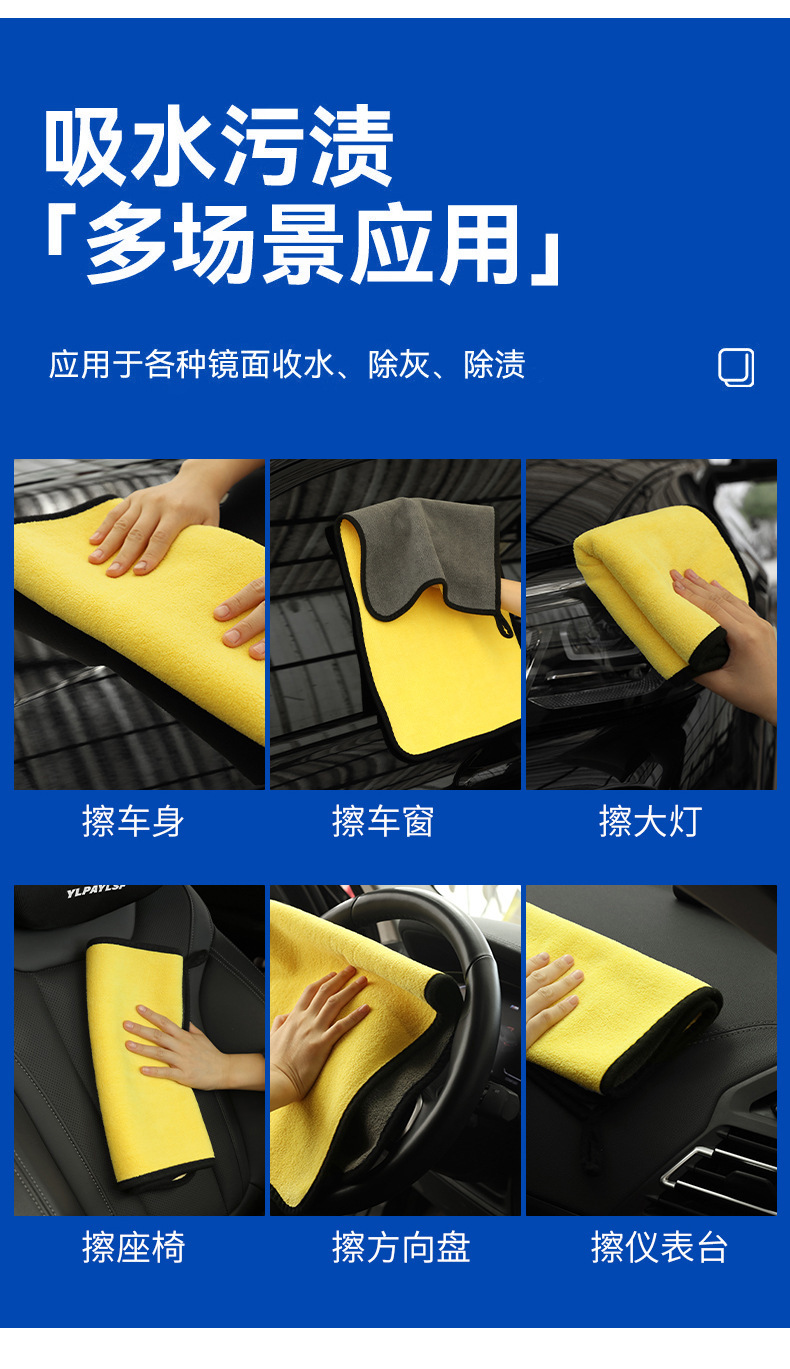 吸水污渍
「多场景应用」

应用于各种镜面收水、除灰、除渍

擦车身

擦车窗

擦大灯

YLPAYLSP

擦座椅

擦方向盘

擦仪表台