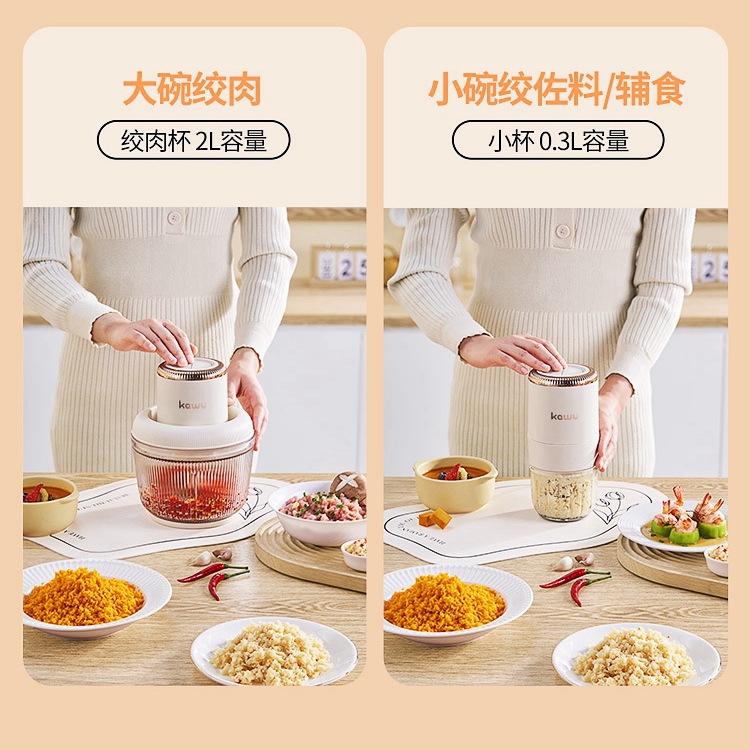 大碗绞肉

绞肉杯 2L容量

kawu

小碗绞佐料/辅食

小杯 0.3L容量

kawu