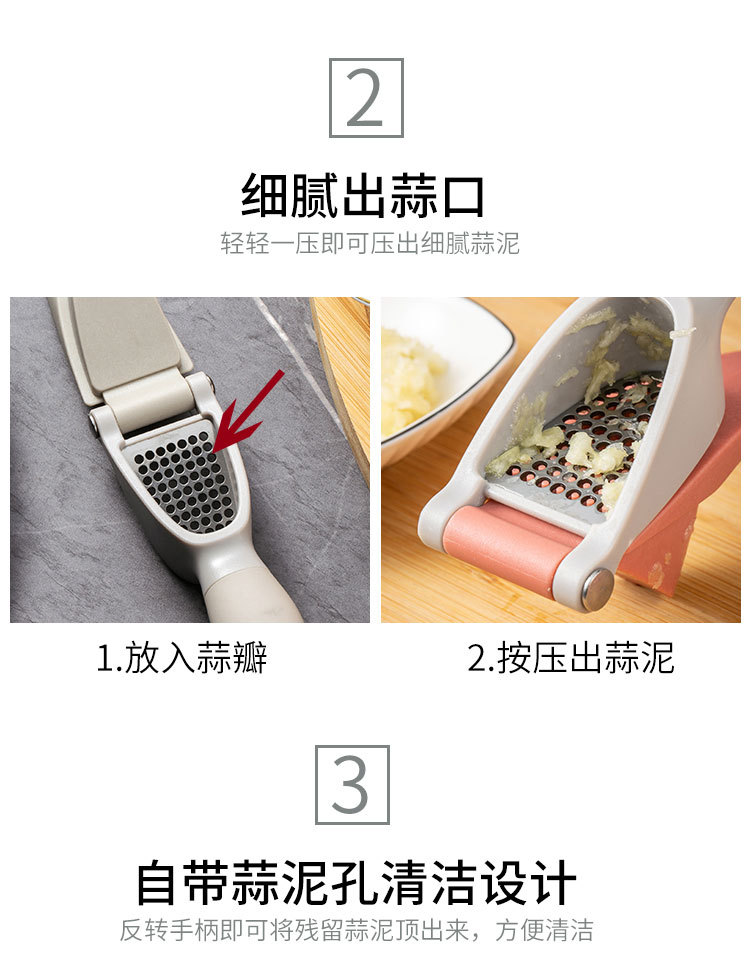 2

细腻出蒜口

轻轻一压即可压出细腻蒜泥

1.放入蒜瓣

2.按压出蒜泥

3

自带蒜泥孔清洁设计

反转手柄即可将残留蒜泥顶出来，方便清洁