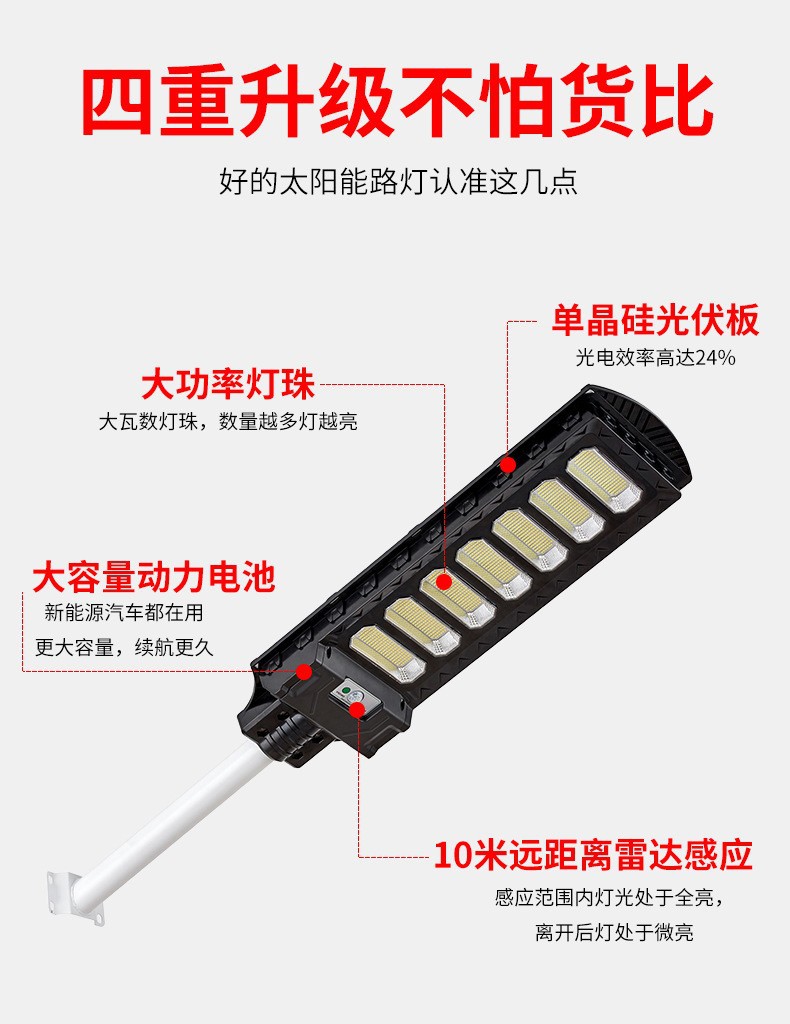 四重升级不怕货比

好的太阳能路灯认准这几点

单晶硅光伏板
光电效率高达24%

大功率灯珠
大瓦数灯珠，数量越多灯越亮

大容量动力电池
新能源汽车都在用
更大容量，续航更久

10米远距离雷达感应
感应范围内灯光处于全亮，
离开后灯处于微亮