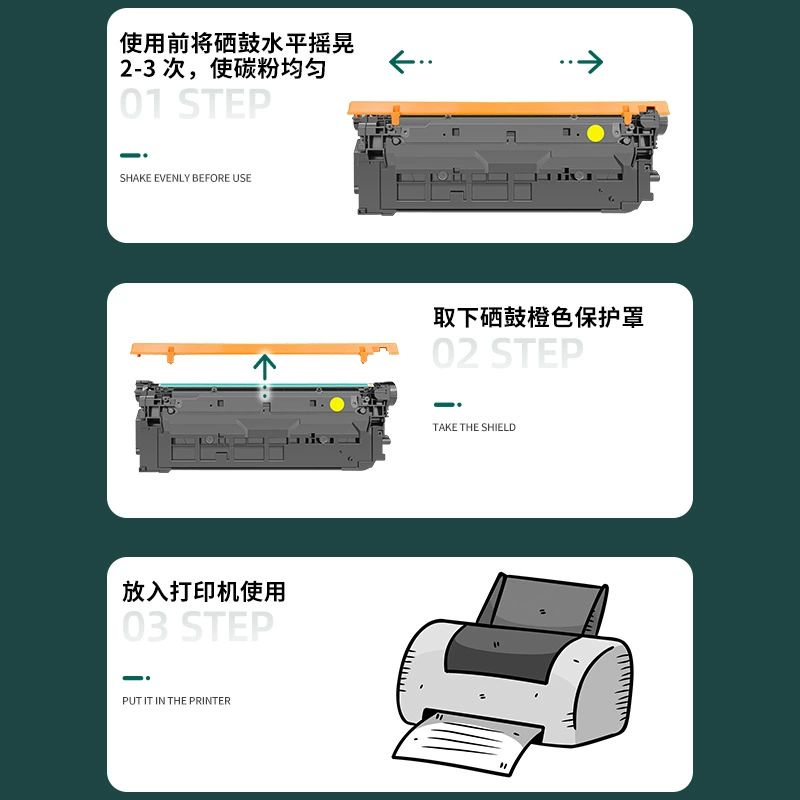 使用前将硒鼓水平摇晃 2-3 次，使碳粉均匀

01 STEP

SHAKE EVENLY BEFORE USE

取下硒鼓橙色保护罩

02 STEP

TAKE THE SHIELD

放入打印机使用

03 STEP

PUT IT IN THE PRINTER