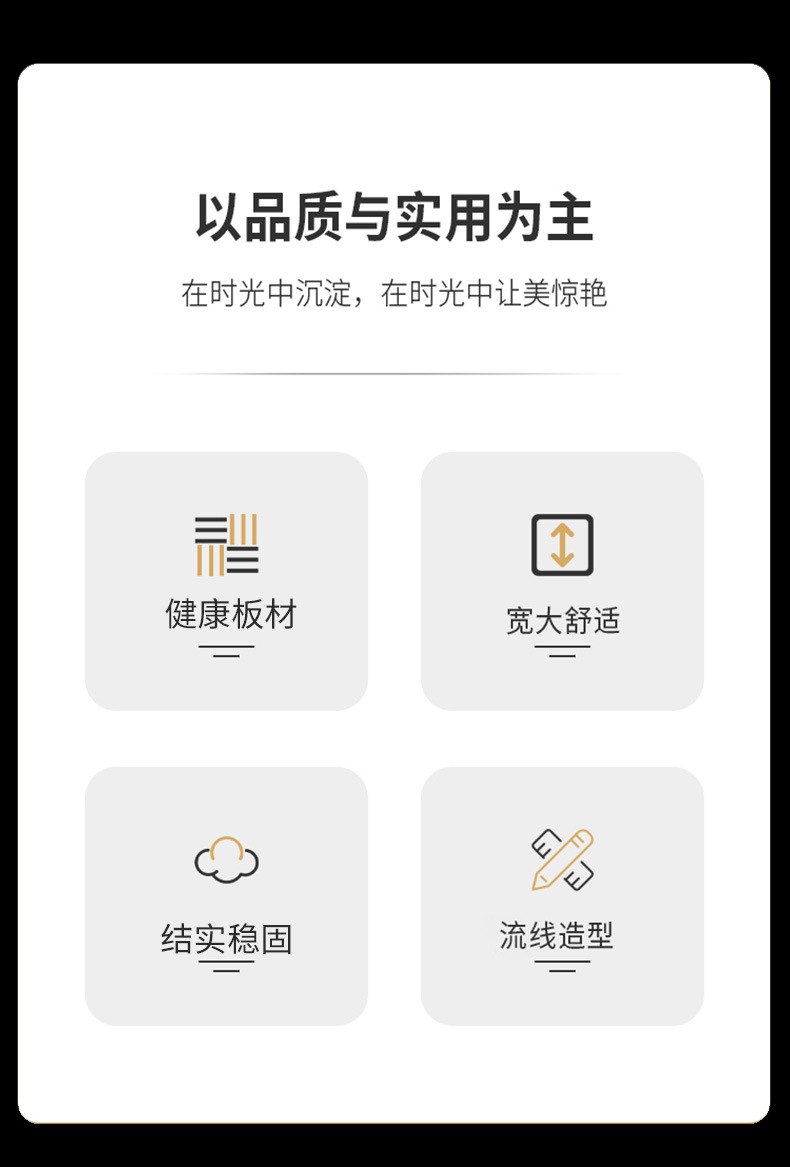 以品质与实用为主

在时光中沉淀，在时光中让美惊艳

健康板材

宽大舒适

结实稳固

流线造型