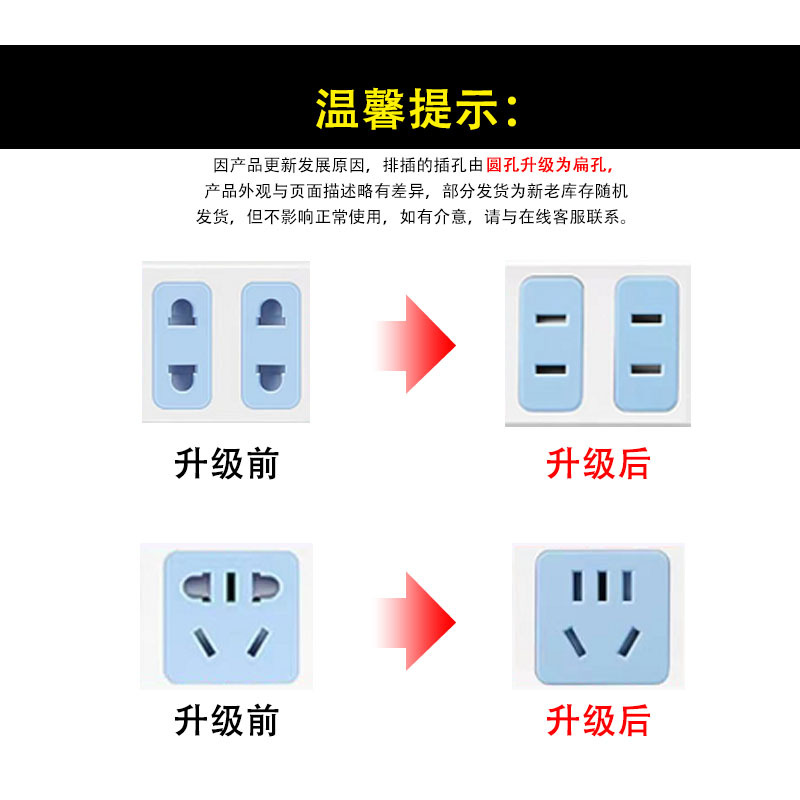 温馨提示：

因产品更新发展原因，排插的插孔由圆孔升级为扁孔，产品外观与页面描述略有差异，部分发货为新老库存随机发货，但不影响正常使用，如有介意，请与在线客服联系。

升级前

升级后

升级前

升级后