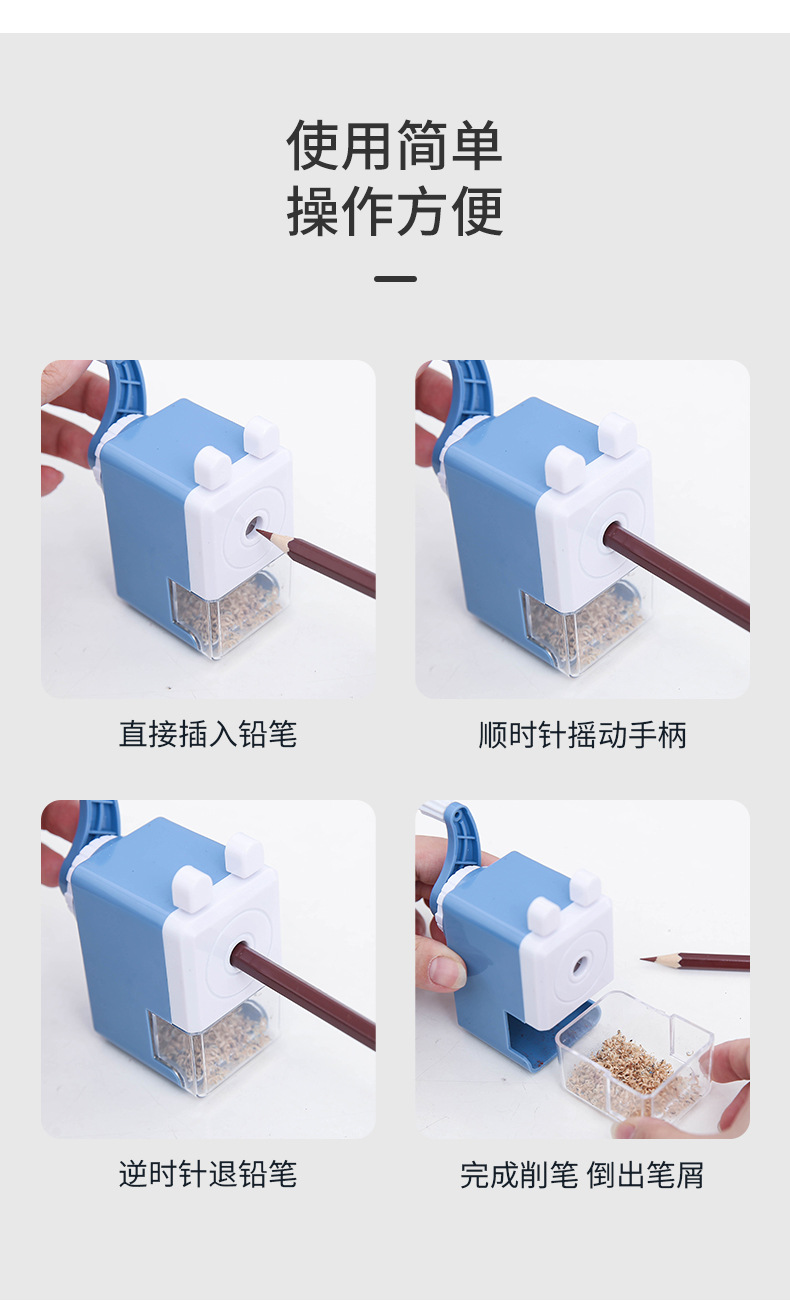 使用简单
操作方便

直接插入铅笔

顺时针摇动手柄

逆时针退铅笔

完成削笔 倒出笔屑