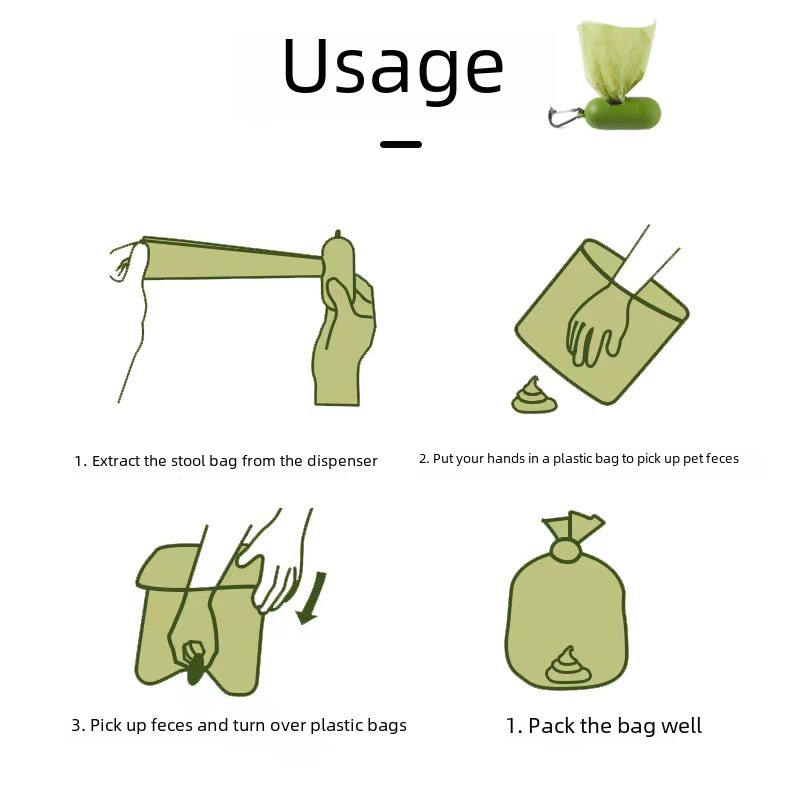 Usage

1. Extract the stool bag from the dispenser

2. Put your hands in a plastic bag to pick up pet feces

3. Pick up feces and turn over plastic bags

1. Pack the bag well