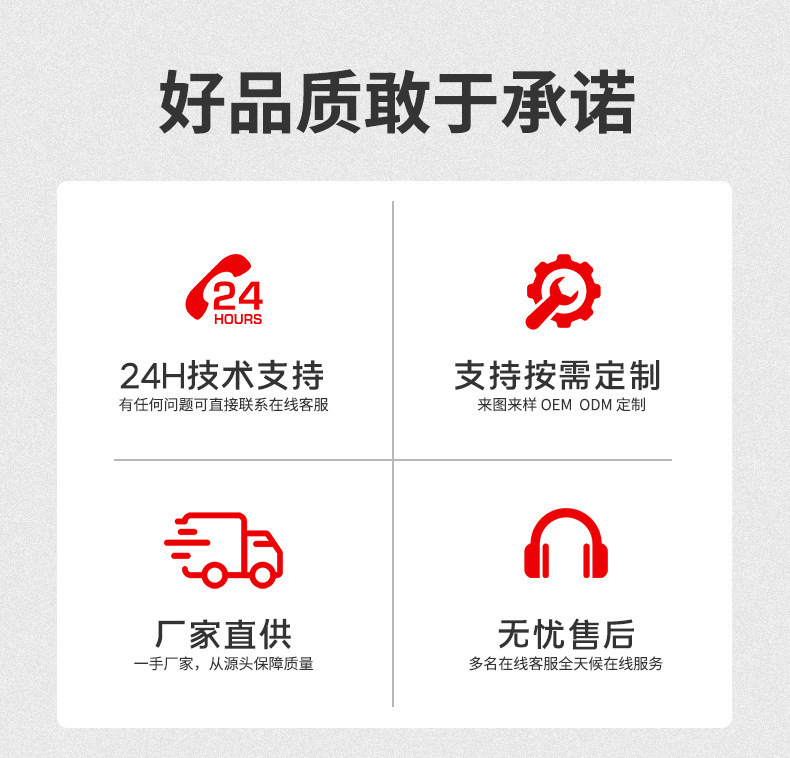 好品质敢于承诺

24
HOURS

24H技术支持
有任何问题可直接联系在线客服

支持按需定制
来图来样 OEM ODM 定制

厂家直供
一手厂家，从源头保障质量

无忧售后
多名在线客服全天候在线服务