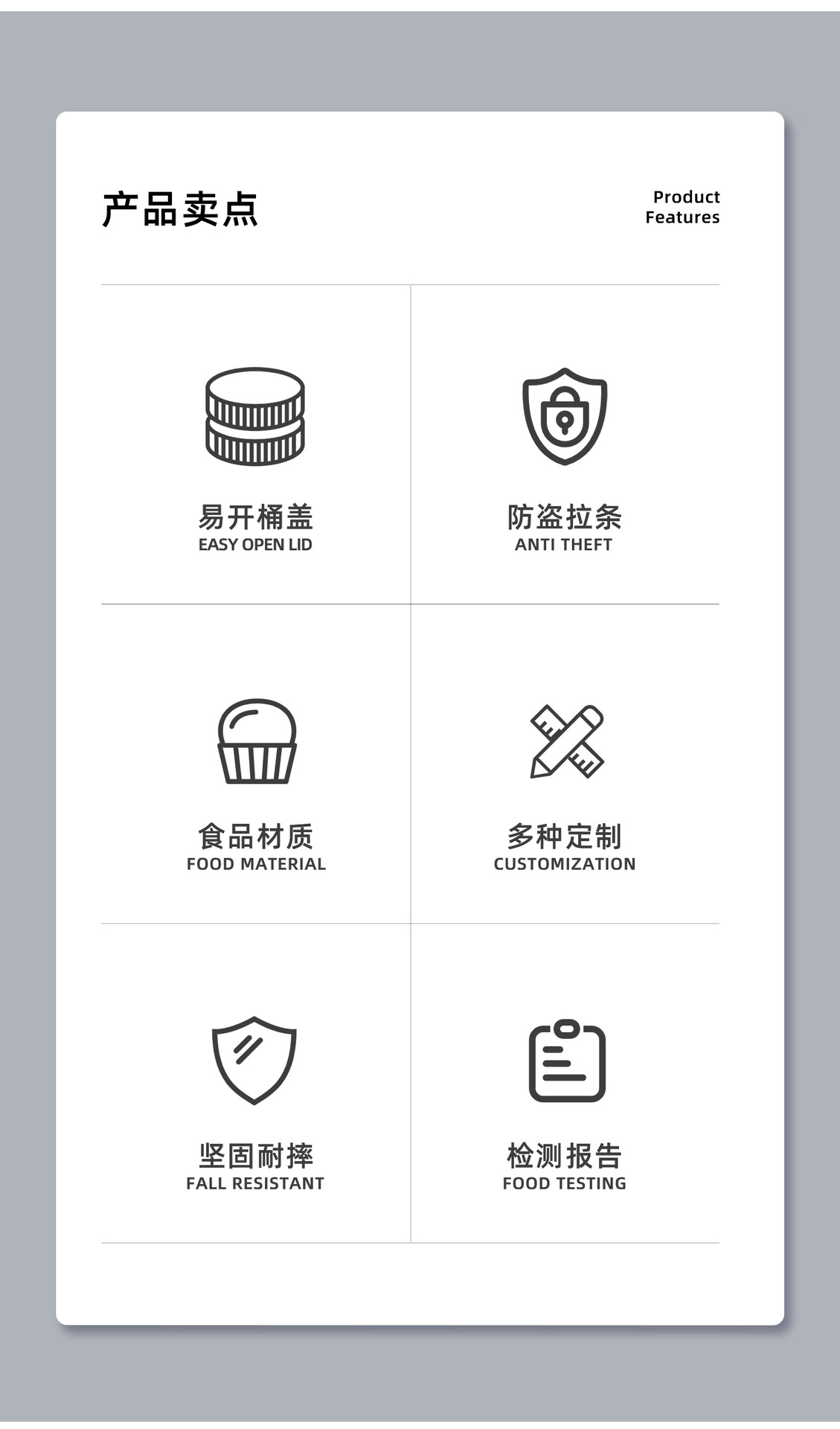 产品卖点

Product
Features

易开桶盖
EASY OPEN LID

防盗拉条
ANTI THEFT

食品材质
FOOD MATERIAL

多种定制
CUSTOMIZATION

坚固耐摔
FALL RESISTANT

检测报告
FOOD TESTING