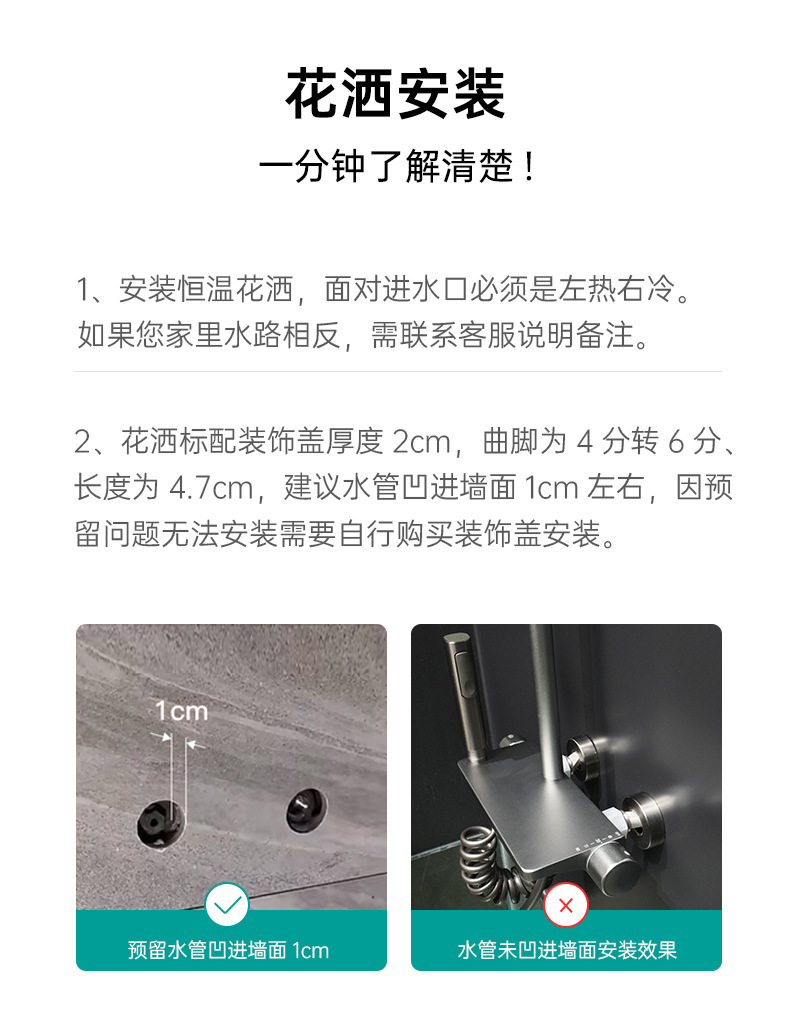 花洒安装
一分钟了解清楚！

1、安装恒温花洒，面对进水口必须是左热右冷。如果您家里水路相反，需联系客服说明备注。

2、花洒标配装饰盖厚度 2cm，曲脚为 4 分转 6 分、长度为 4.7cm，建议水管凹进墙面 1cm 左右，因预留问题无法安装需要自行购买装饰盖安装。

1cm
预留水管凹进墙面 1cm

水管未凹进墙面安装效果