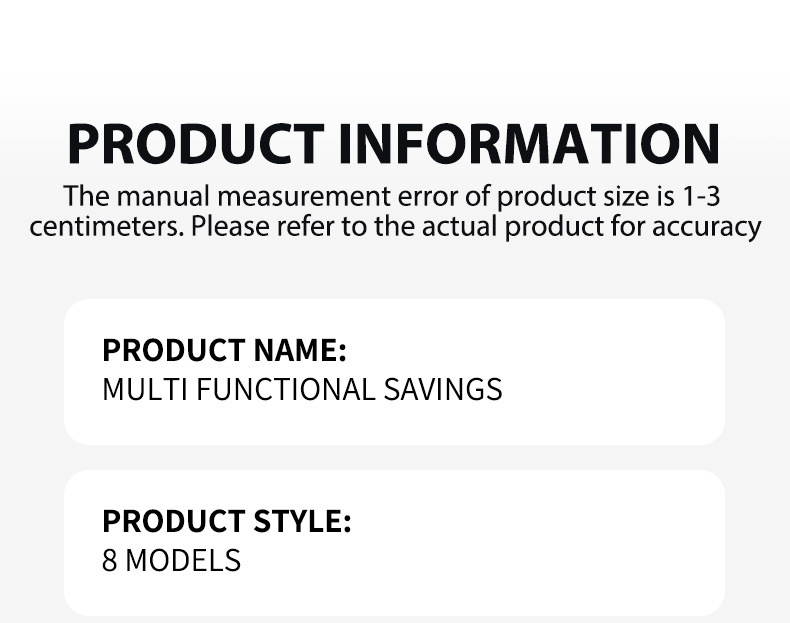 PRODUCT INFORMATION

The manual measurement error of product size is 1-3 centimeters. Please refer to the actual product for accuracy

PRODUCT NAME:
MULTI FUNCTIONAL SAVINGS

PRODUCT STYLE:
8 MODELS