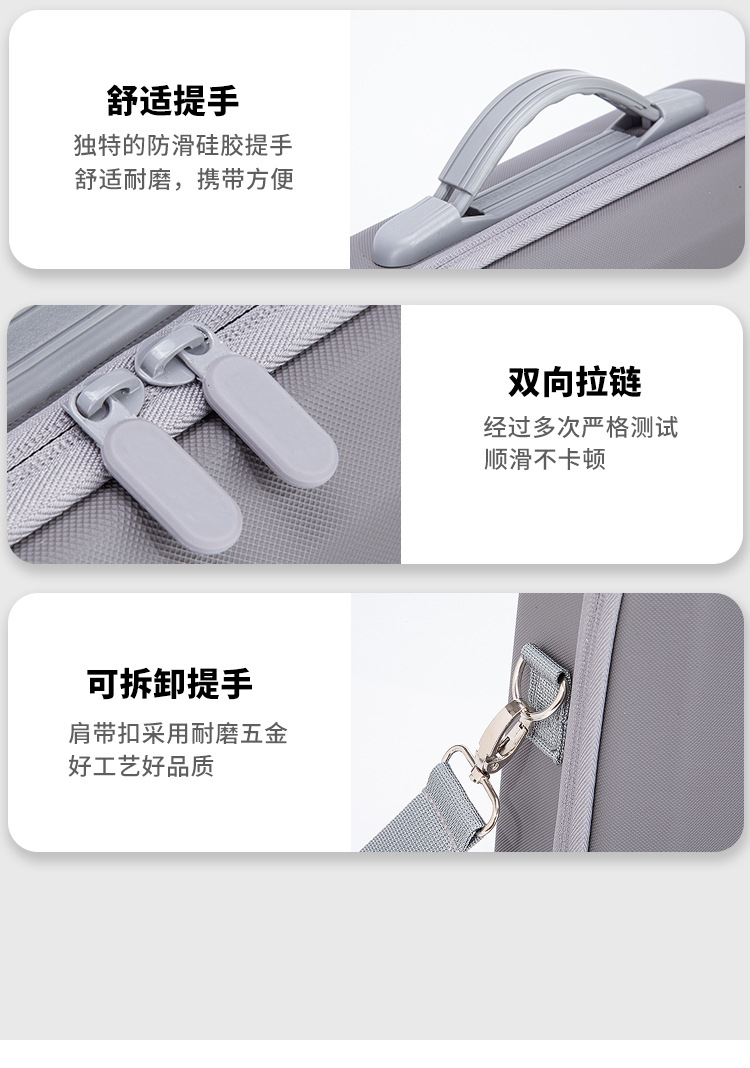 舒适提手

独特的防滑硅胶提手
舒适耐磨，携带方便

双向拉链

经过多次严格测试
顺滑不卡顿

可拆卸提手

肩带扣采用耐磨五金
好工艺好品质