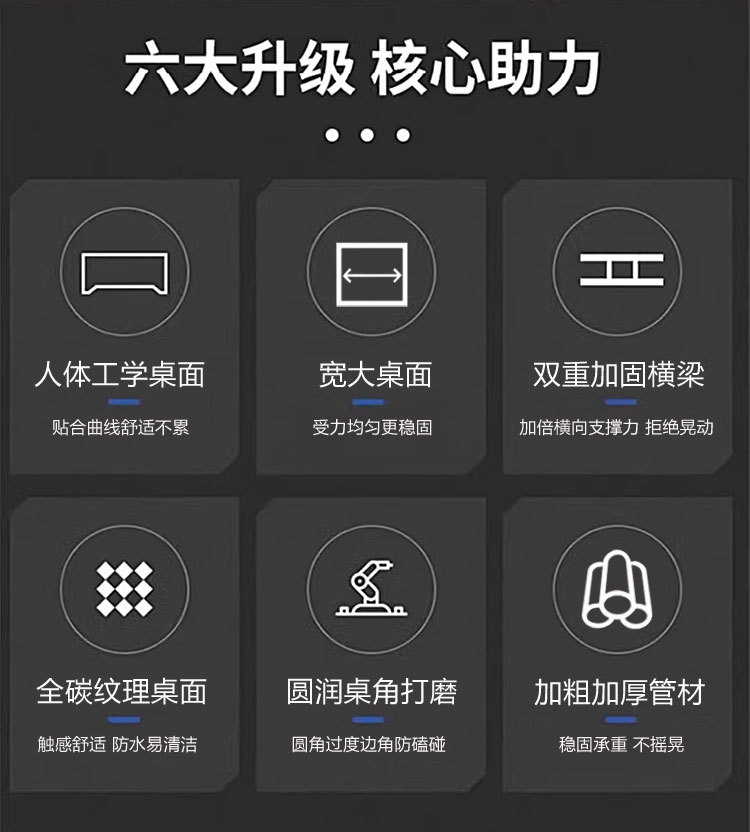 六大升级 核心助力

人体工学桌面

贴合曲线舒适不累

宽大桌面

受力均匀更稳固

双重加固横梁

加倍横向支撑力 拒绝晃动

全碳纹理桌面

触感舒适 防水易清洁

圆润桌角打磨

圆角过度边角防磕碰

加粗加厚管材

稳固承重 不摇晃