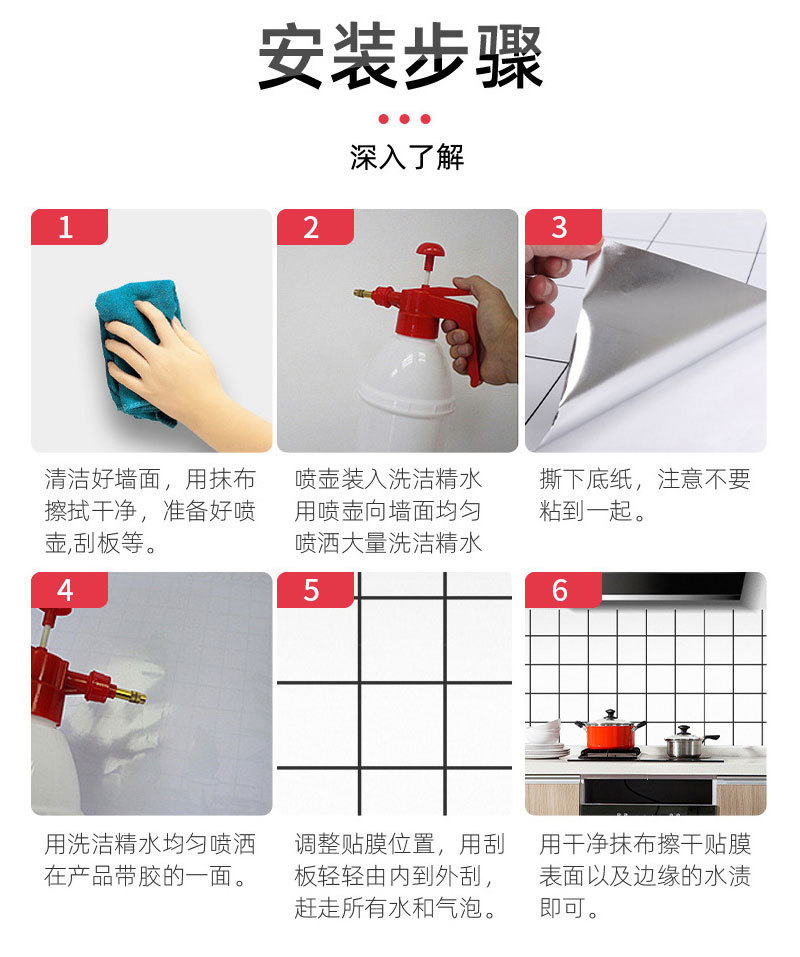 安装步骤

深入了解

1

清洁好墙面，用抹布擦拭干净，准备好喷壶,刮板等。

2

喷壶装入洗洁精水用喷壶向墙面均匀喷洒大量洗洁精水

3

撕下底纸，注意不要粘到一起。

4

用洗洁精水均匀喷洒在产品带胶的一面。

5

调整贴膜位置，用刮板轻轻由内到外刮，赶走所有水和气泡。

6

用干净抹布擦干贴膜表面以及边缘的水渍即可。