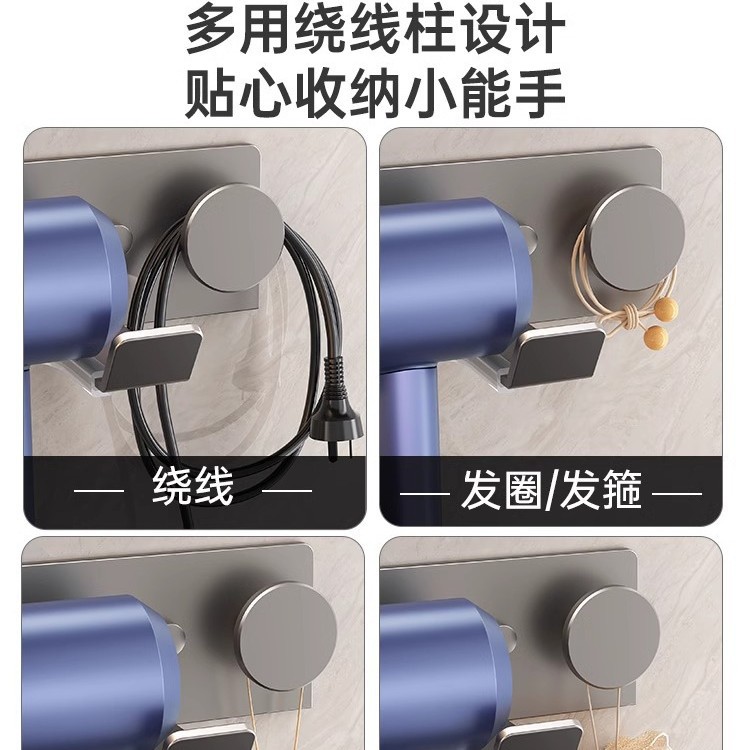 多用绕线柱设计
贴心收纳小能手

— 绕线 —

— 发圈/发箍 —