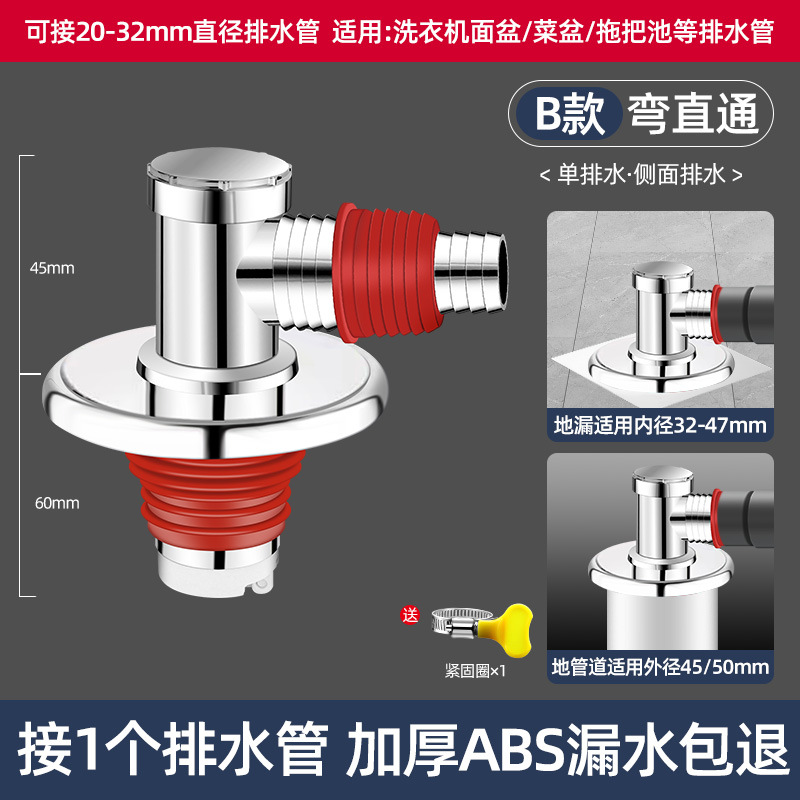 可接20-32mm直径排水管 适用:洗衣机面盆/菜盆/拖把池等排水管

B款 弯直通

< 单排水·侧面排水 >

45mm

60mm

地漏适用内径32-47mm

送

紧固圈×1

地管道适用外径45/50mm

接1个排水管 加厚ABS漏水包退