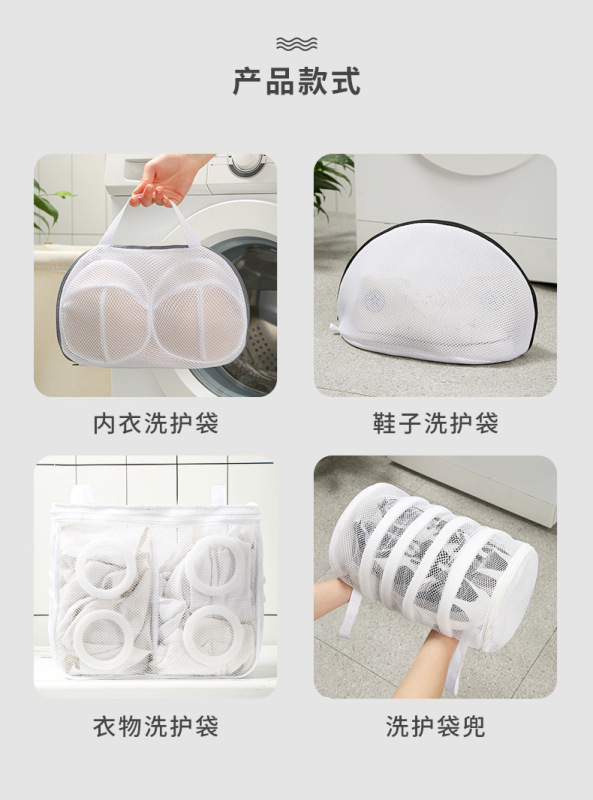 产品款式

内衣洗护袋

鞋子洗护袋

衣物洗护袋

洗护袋兜