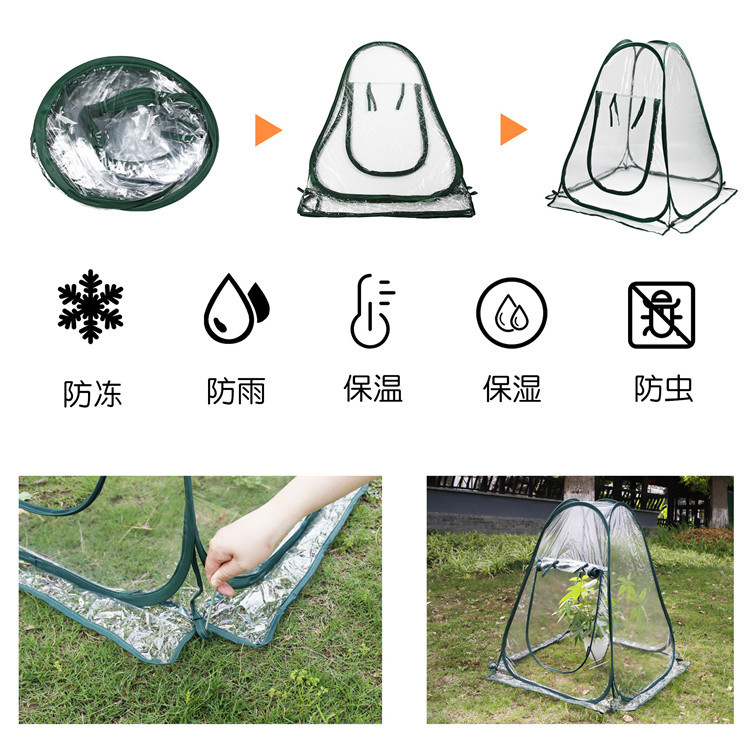 防冻 防雨 保温 保湿 防虫