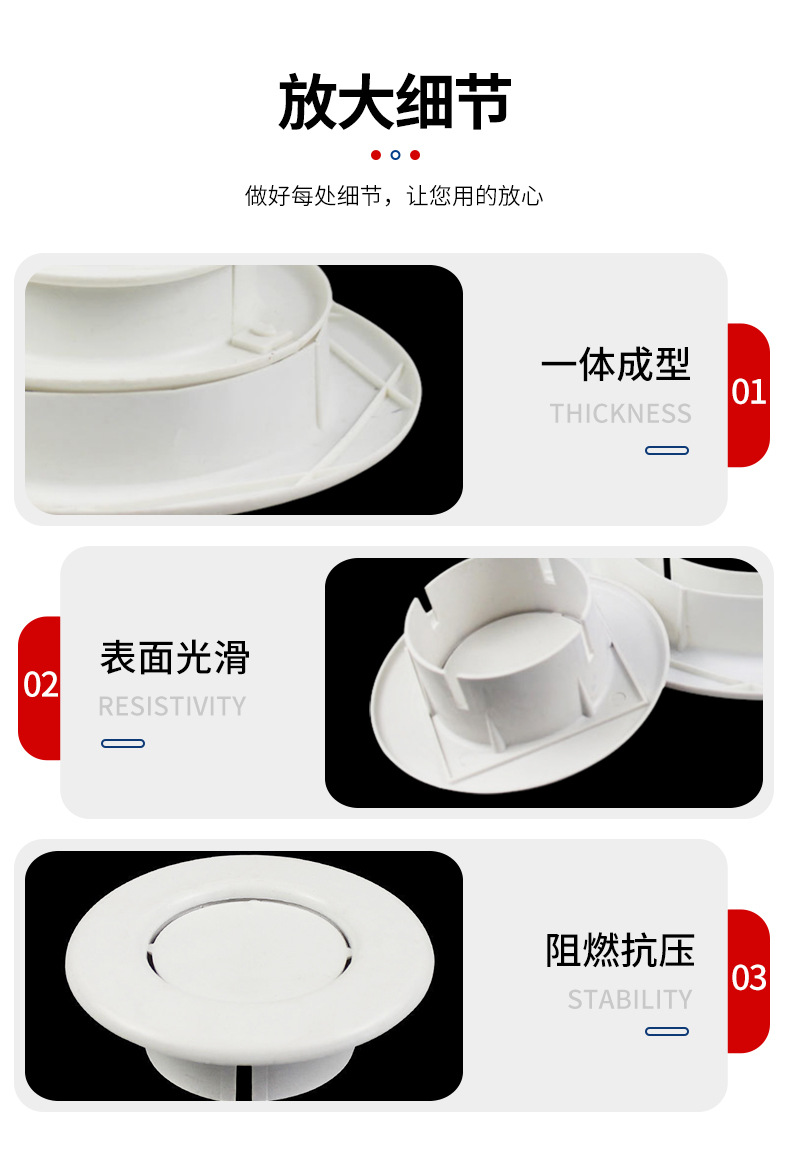 放大细节

做好每处细节，让您用的放心

一体成型
THICKNESS
01

02
表面光滑
RESISTIVITY

阻燃抗压
STABILITY
03