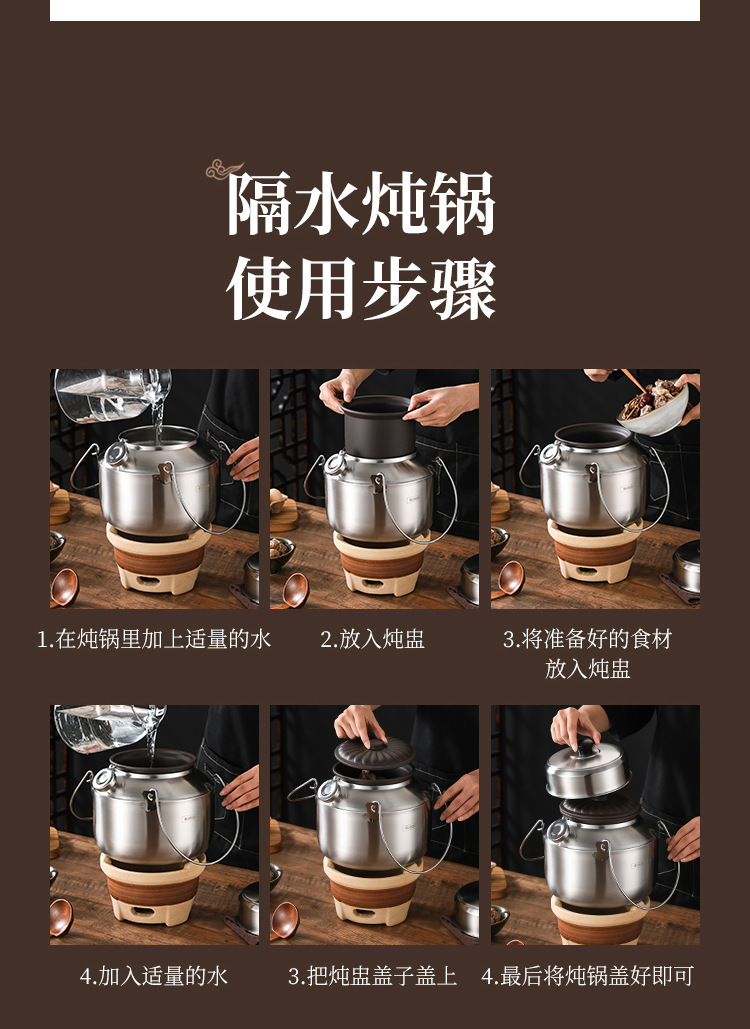 隔水炖锅
使用步骤

1.在炖锅里加上适量的水

2.放入炖盅

3.将准备好的食材放入炖盅

4.加入适量的水

3.把炖盅盖子盖上

4.最后将炖锅盖好即可