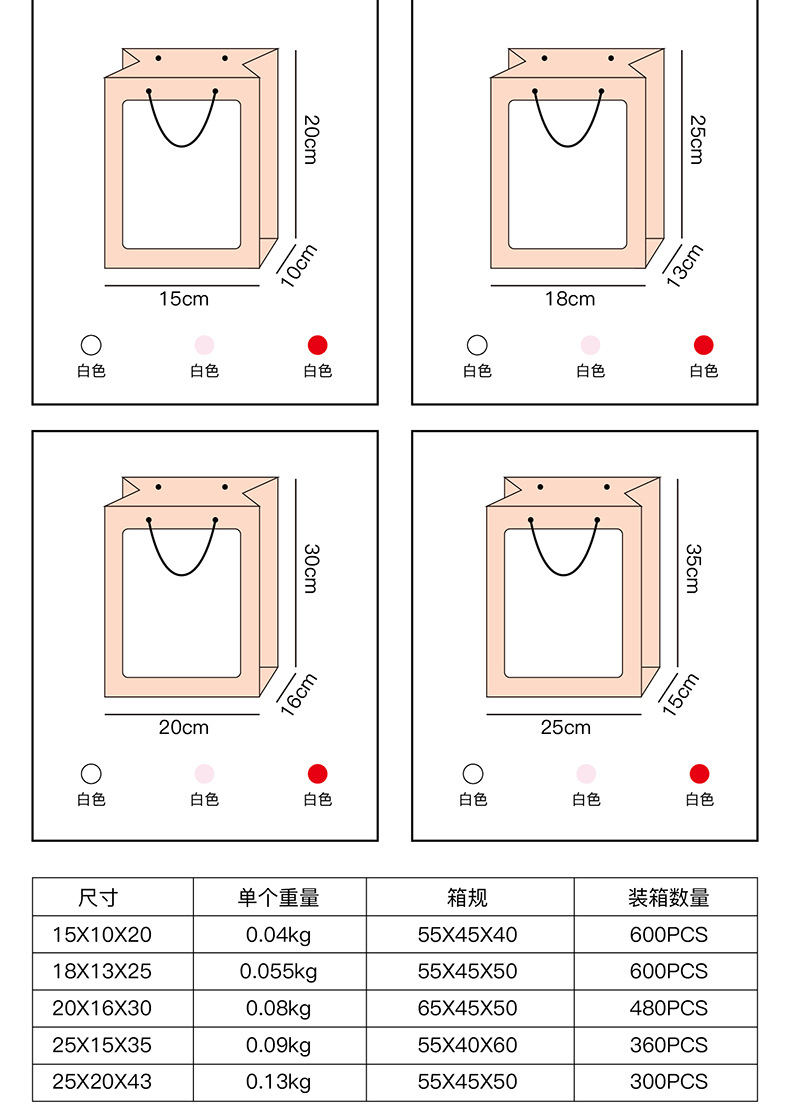 20cm
10cm
15cm
白色 白色 白色

25cm
13cm
18cm
白色 白色 白色

30cm
16cm
20cm
白色 白色 白色

35cm
15cm
25cm
白色 白色 白色

| 尺寸 | 单个重量 | 箱规 | 装箱数量 |
|---|---|---|---|
| 15X10X20 | 0.04kg | 55X45X40 | 600PCS |
| 18X13X25 | 0.055kg | 55X45X50 | 600PCS |
| 20X16X30 | 0.08kg | 65X45X50 | 480PCS |
| 25X15X35 | 0.09kg | 55X40X60 | 360PCS |
| 25X20X43 | 0.13kg | 55X45X50 | 300PCS |