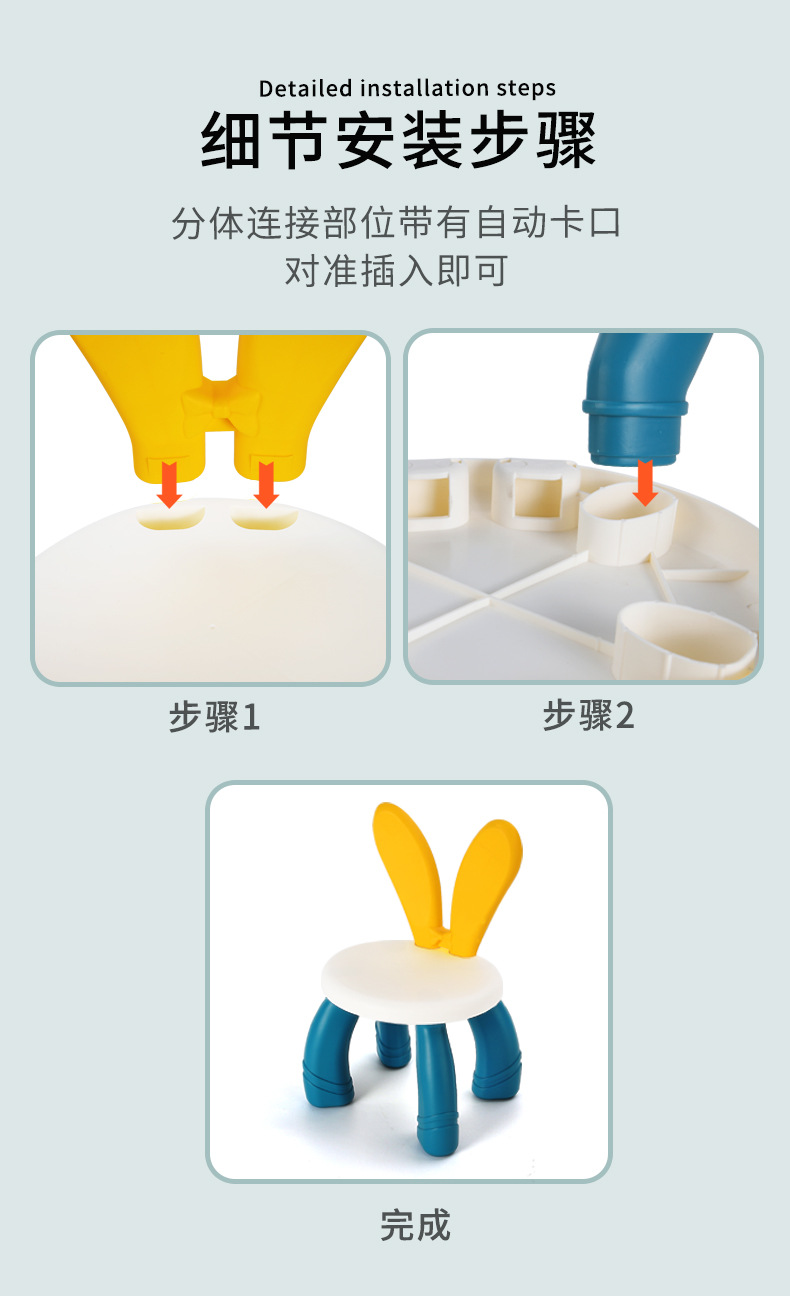 Detailed installation steps
细节安装步骤

分体连接部位带有自动卡口
对准插入即可

步骤1

步骤2

完成