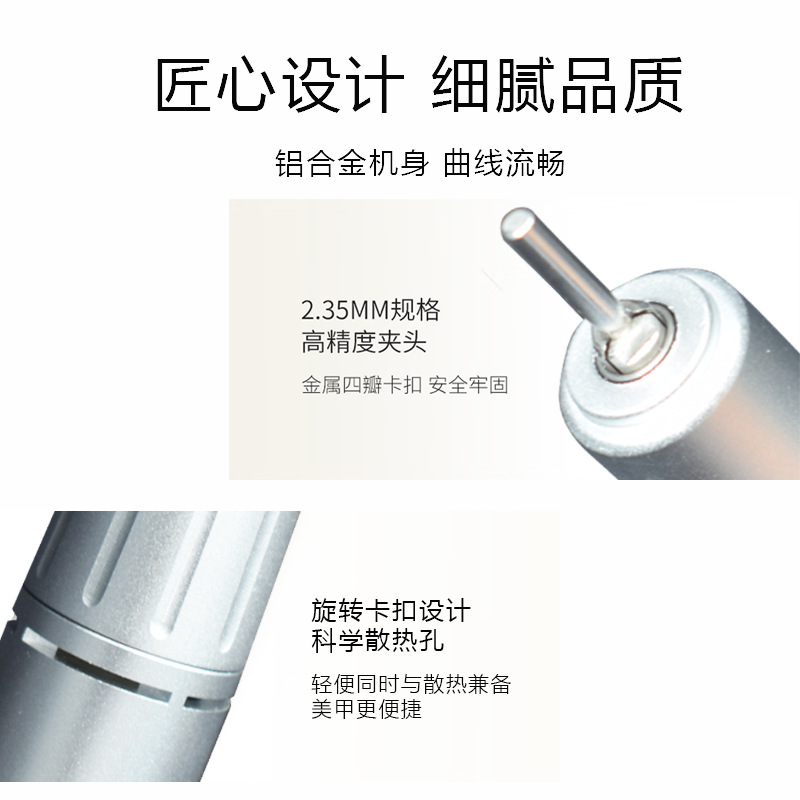 匠心设计 细腻品质

铝合金机身 曲线流畅

2.35MM规格
高精度夹头

金属四瓣卡扣 安全牢固

旋转卡扣设计
科学散热孔

轻便同时与散热兼备
美甲更便捷