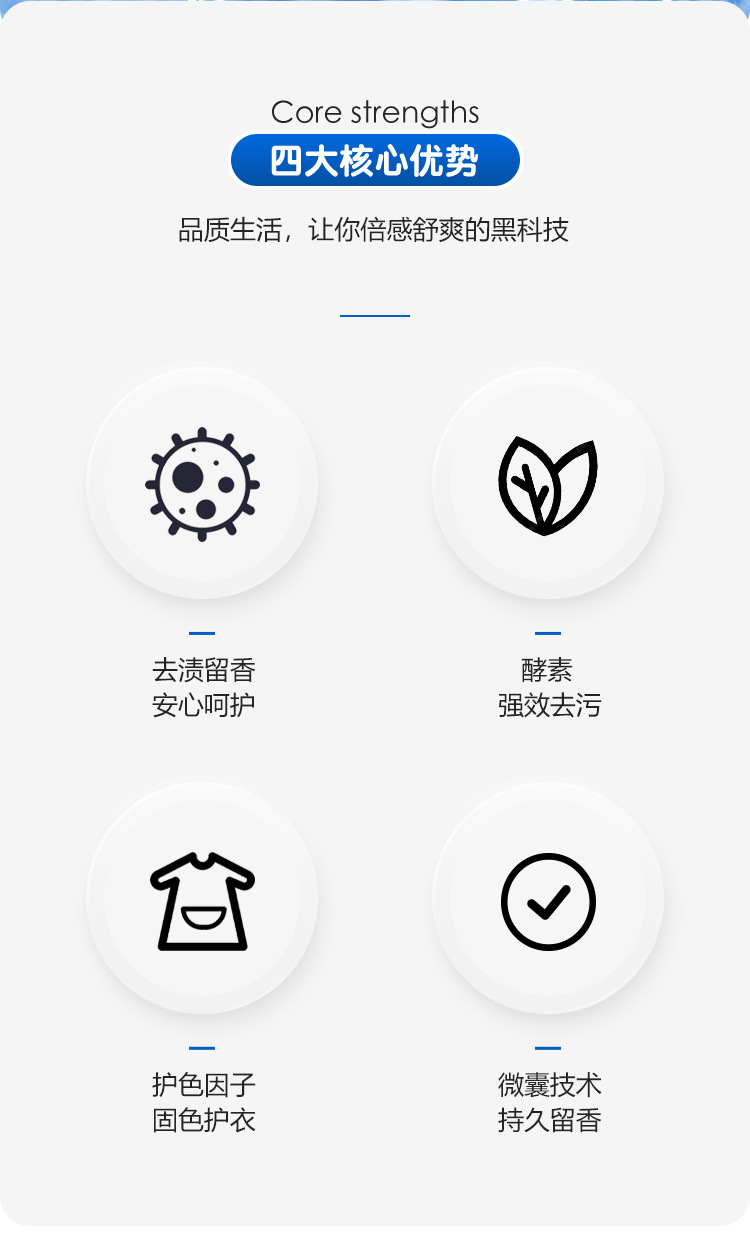 Core strengths
四大核心优势

品质生活，让你倍感舒爽的黑科技

去渍留香
安心呵护

酵素
强效去污

护色因子
固色护衣

微囊技术
持久留香