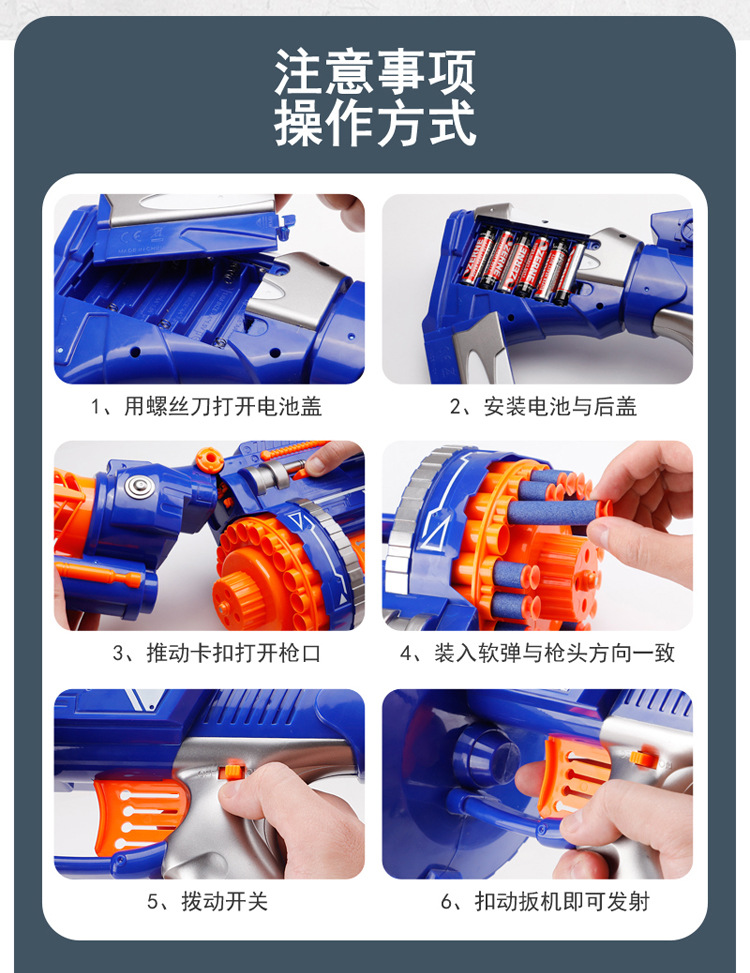 注意事项
操作方式

1、用螺丝刀打开电池盖

2、安装电池与后盖

3、推动卡扣打开枪口

4、装入软弹与枪头方向一致

5、拨动开关

6、扣动扳机即可发射