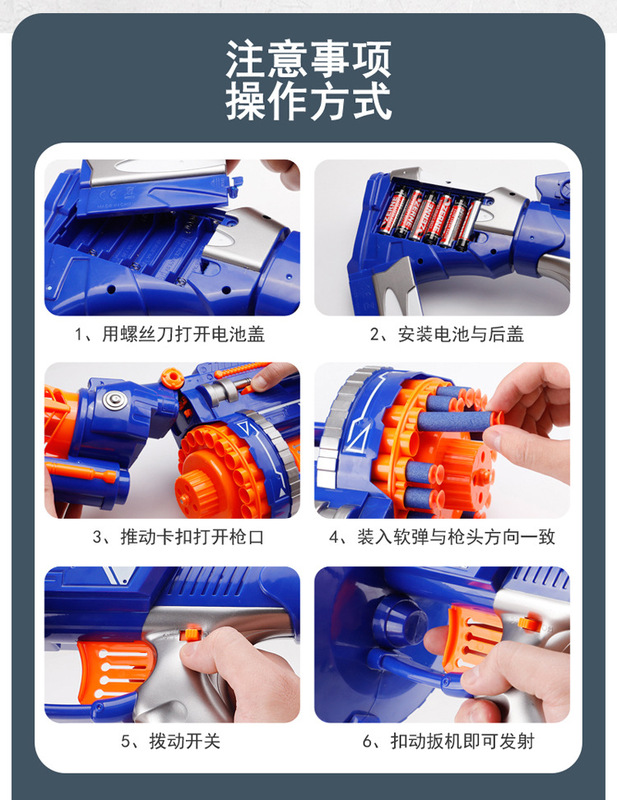 注意事项
操作方式

1、用螺丝刀打开电池盖

2、安装电池与后盖

3、推动卡扣打开枪口

4、装入软弹与枪头方向一致

5、拨动开关

6、扣动扳机即可发射