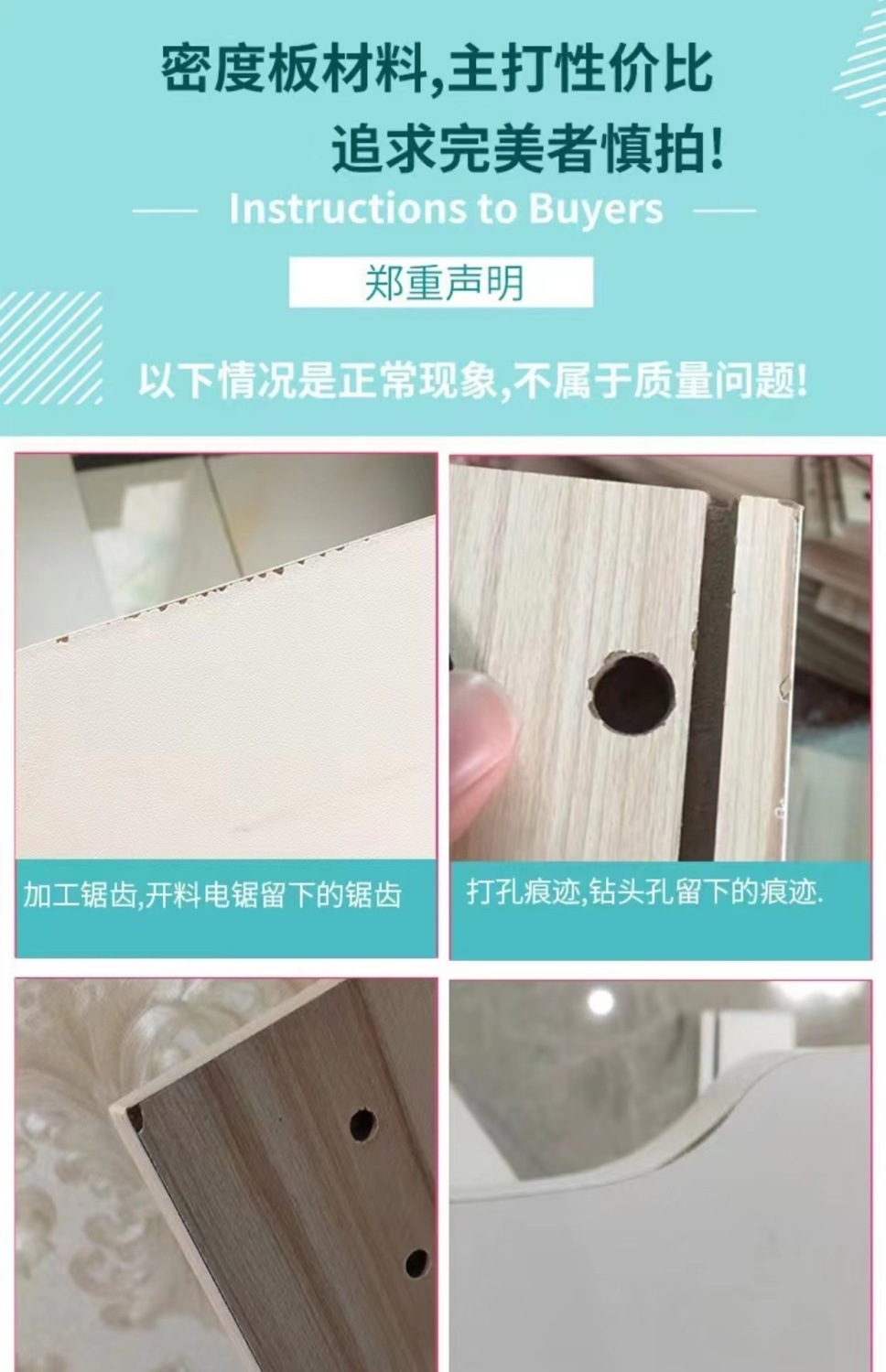 密度板材料,主打性价比
追求完美者慎拍!

Instructions to Buyers

郑重声明

以下情况是正常现象,不属于质量问题!

加工锯齿,开料电锯留下的锯齿

打孔痕迹,钻头孔留下的痕迹.