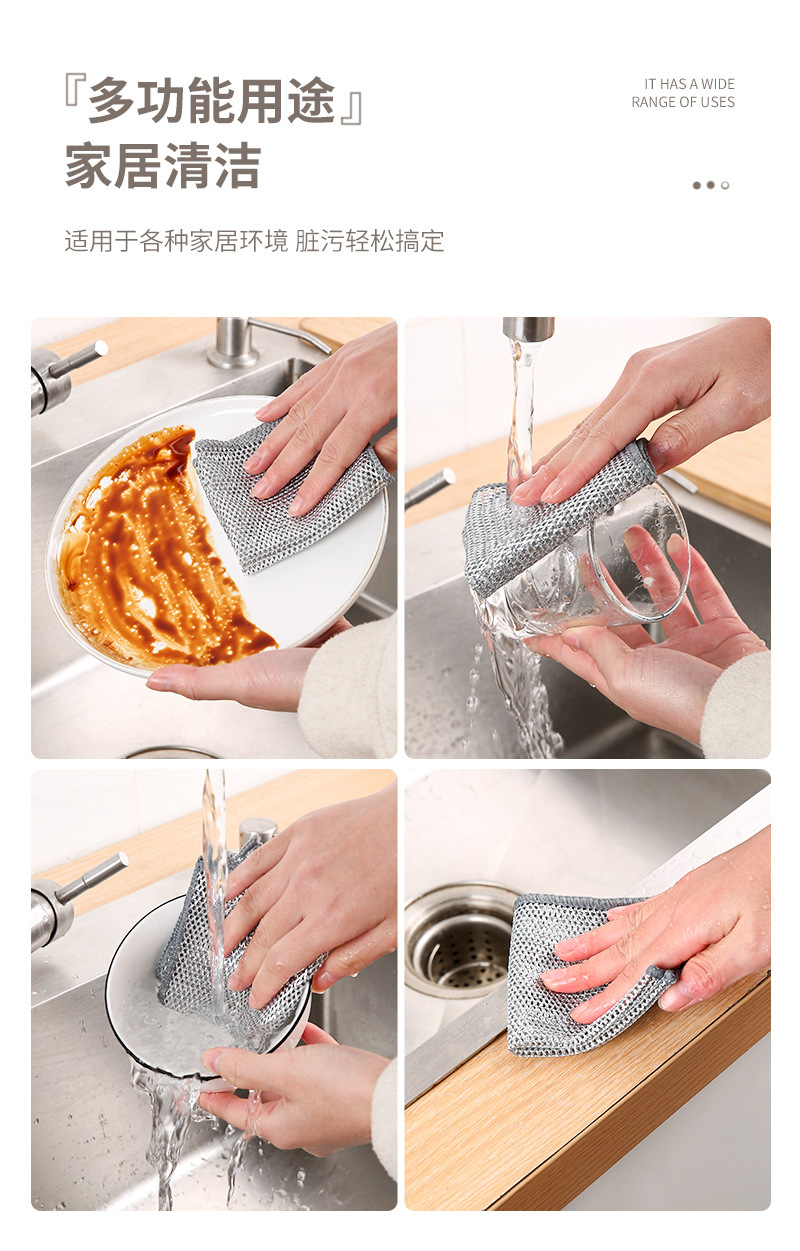 『多功能用途』
家居清洁

IT HAS A WIDE RANGE OF USES

适用于各种家居环境 脏污轻松搞定