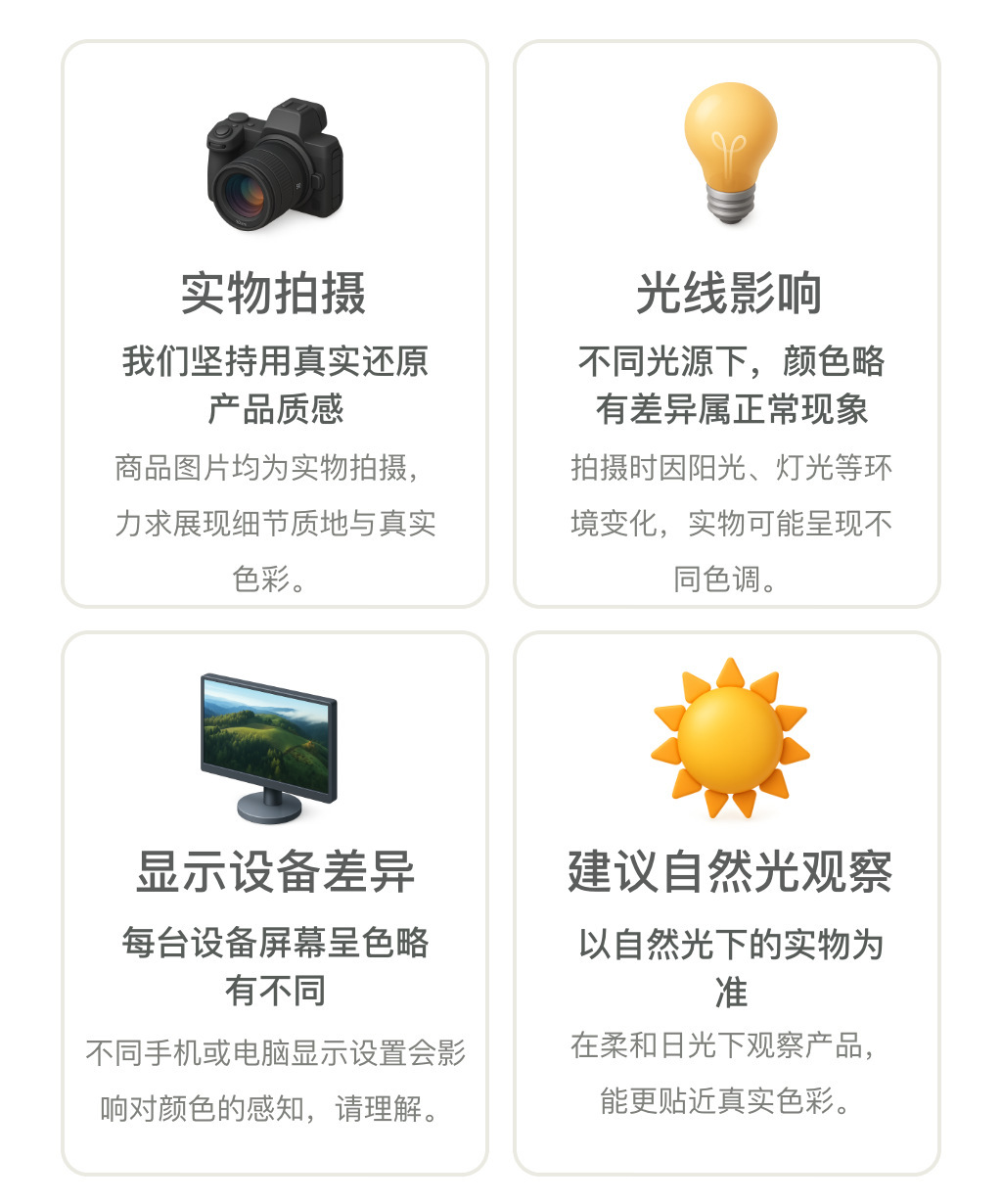 实物拍摄

我们坚持用真实还原产品质感

商品图片均为实物拍摄，力求展现细节质地与真实色彩。

光线影响

不同光源下，颜色略有差异属正常现象

拍摄时因阳光、灯光等环境变化，实物可能呈现不同色调。

显示设备差异

每台设备屏幕呈色略有不同

不同手机或电脑显示设置会影响对颜色的感知，请理解。

建议自然光观察

以自然光下的实物为准

在柔和日光下观察产品，能更贴近真实色彩。