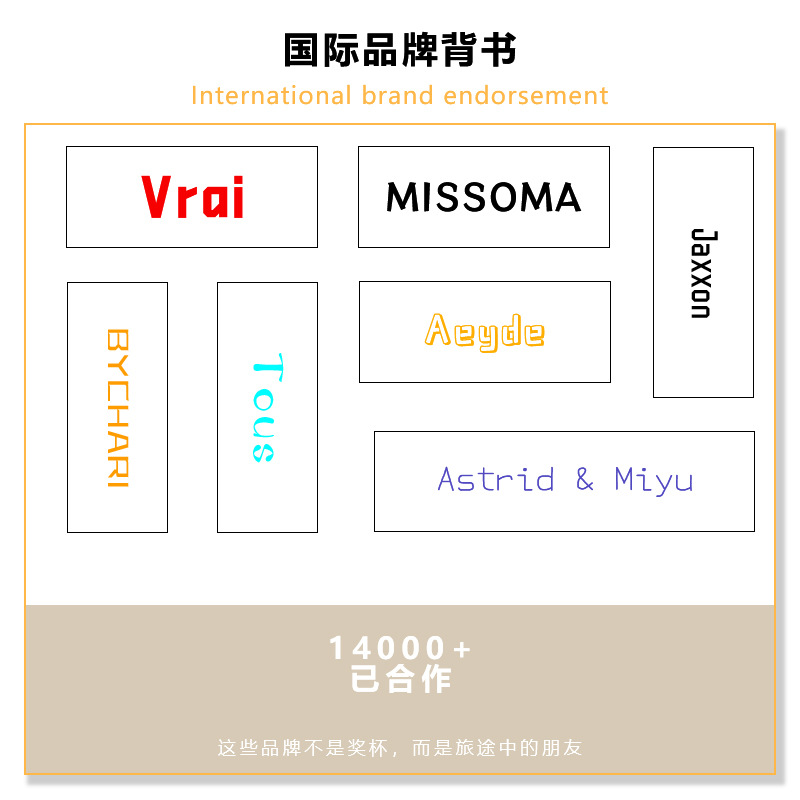 国际品牌背书

International brand endorsement

Vrai

MISSOMA

Jaxxon

BYCHARI

Tous

Aeyde

Astrid & Miyu

14000+
已合作

这些品牌不是奖杯，而是旅途中的朋友