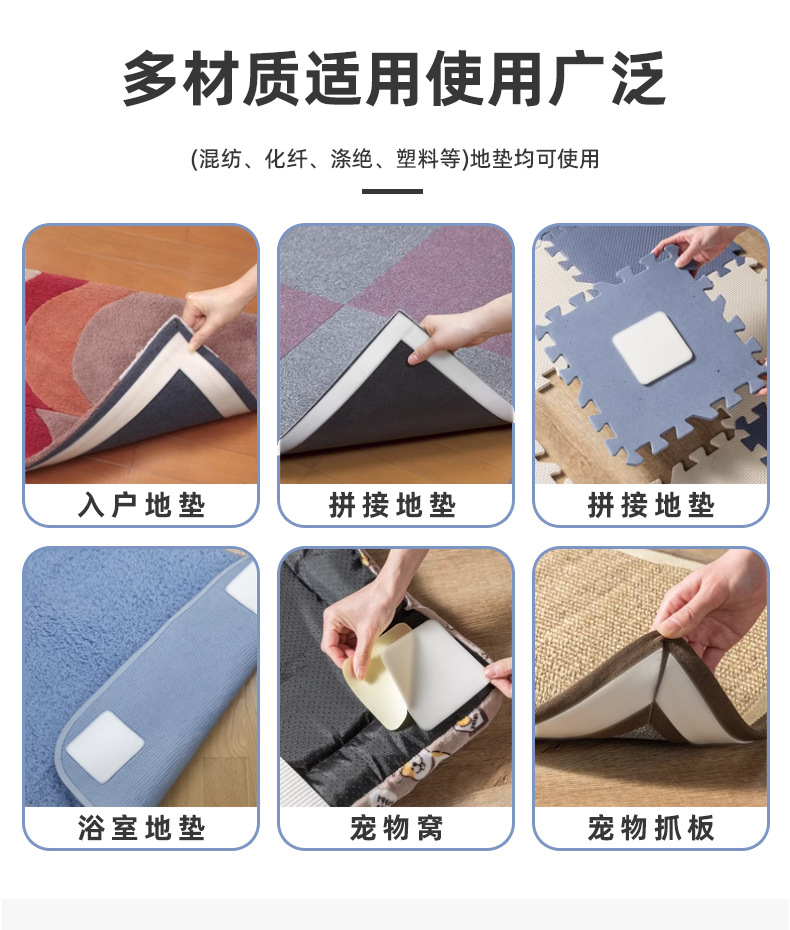 多材质适用使用广泛

(混纺、化纤、涤绝、塑料等)地垫均可使用

入户地垫

拼接地垫

拼接地垫

浴室地垫

宠物窝

宠物抓板