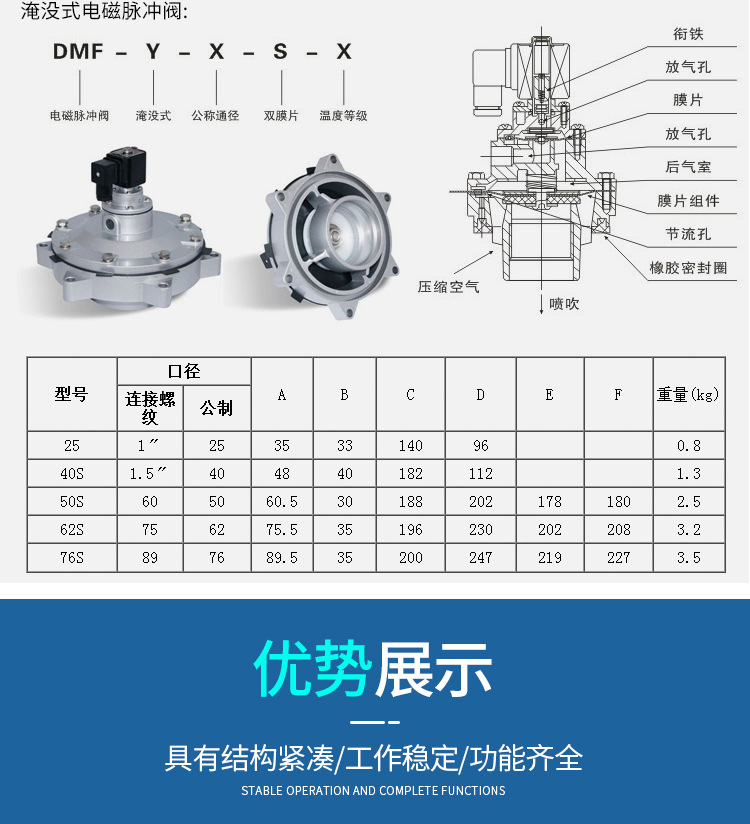 淹没式电磁脉冲阀:

DMF – Y – X – S – X

电磁脉冲阀　淹没式　公称通径　双膜片　温度等级

衔铁
放气孔
膜片
放气孔
后气室
膜片组件
节流孔
橡胶密封圈
压缩空气
喷吹

| 型号 | 口径 连接螺纹 | 口径 公制 | A | B | C | D | E | F | 重量(kg) |
|---|---|---|---|---|---|---|---|---|---|
| 25 | 1″ | 25 | 35 | 33 | 140 | 96 | | | 0.8 |
| 40S | 1.5″ | 40 | 48 | 40 | 182 | 112 | | | 1.3 |
| 50S | 60 | 50 | 60.5 | 30 | 188 | 202 | 178 | 180 | 2.5 |
| 62S | 75 | 62 | 75.5 | 35 | 196 | 230 | 202 | 208 | 3.2 |
| 76S | 89 | 76 | 89.5 | 35 | 200 | 247 | 219 | 227 | 3.5 |

优势展示

具有结构紧凑/工作稳定/功能齐全

STABLE OPERATION AND COMPLETE FUNCTIONS