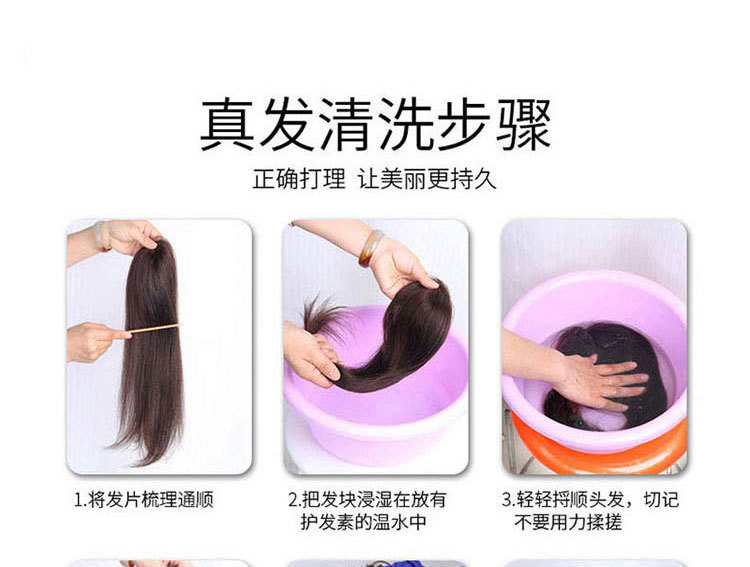 真发清洗步骤

正确打理 让美丽更持久

1.将发片梳理通顺

2.把发块浸湿在放有护发素的温水中

3.轻轻捋顺头发，切记不要用力揉搓